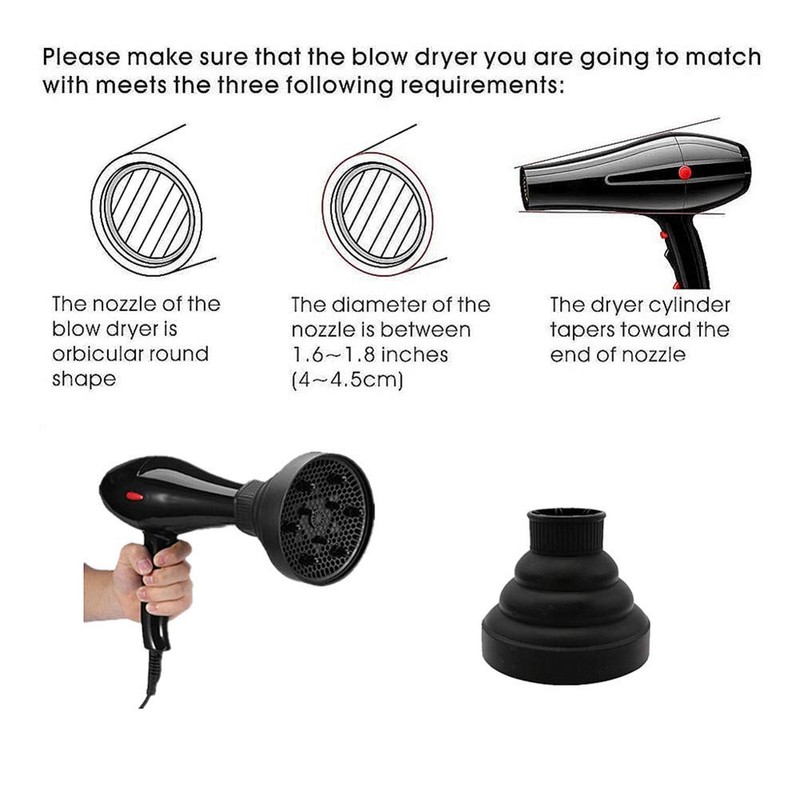 Please make sure that the blow dryer you are going to match with meets the three following requirements:

The nozzle of the blow dryer is orbicular round shape

The diameter of the nozzle is between 1.6~1.8 inches (4~4.5cm)

The dryer cylinder tapers toward the end of nozzle