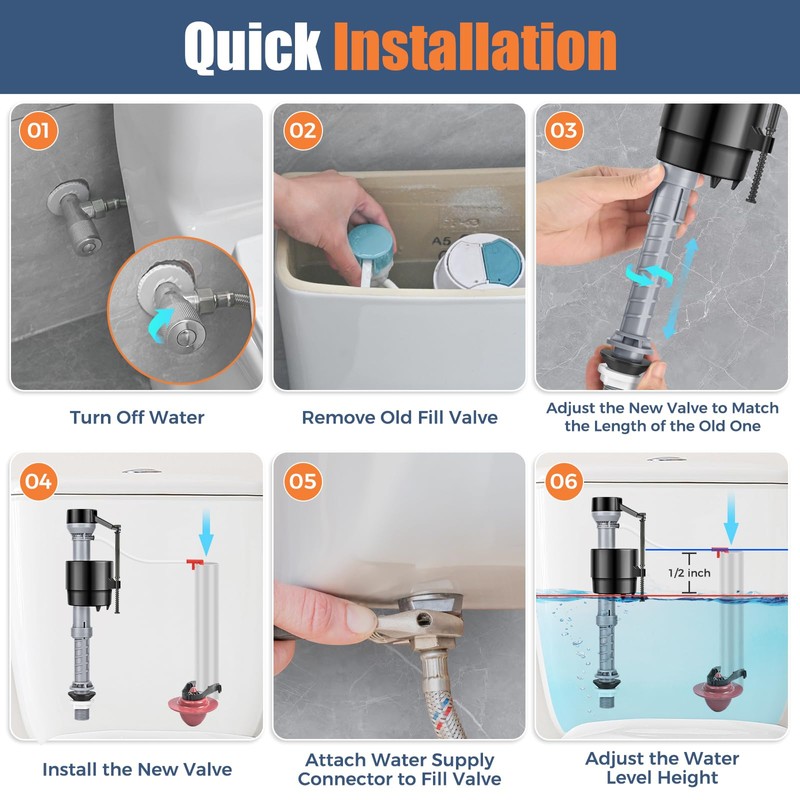 Quick Installation

01

Turn Off Water

02

A5

Remove Old Fill Valve

03

Adjust the New Valve to Match the Length of the Old One

04

Install the New Valve

05

Attach Water Supply Connector to Fill Valve

06

1/2 inch

Adjust the Water Level Height