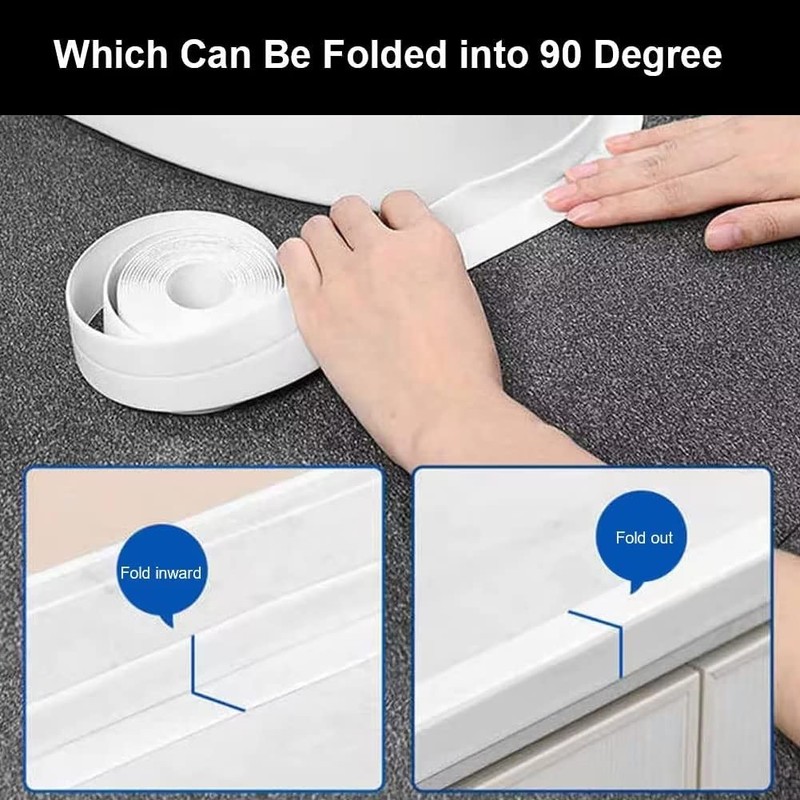 Which Can Be Folded into 90 Degree

Fold inward

Fold out