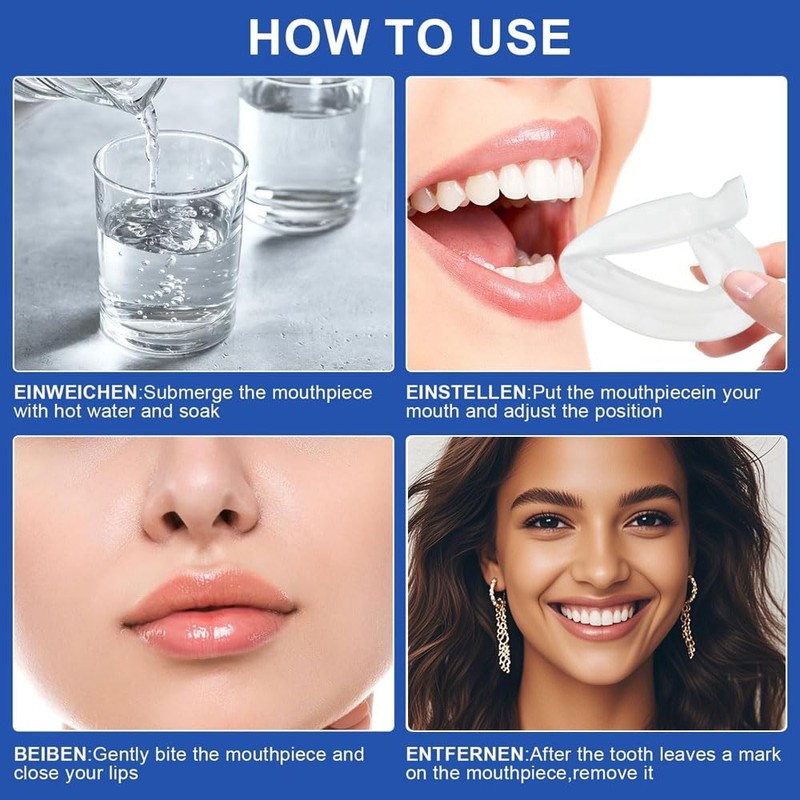 HOW TO USE

EINWEICHEN:Submerge the mouthpiece with hot water and soak

EINSTELLEN:Put the mouthpiecein your mouth and adjust the position

BEIBEN:Gently bite the mouthpiece and close your lips

ENTFERNEN:After the tooth leaves a mark on the mouthpiece,remove it