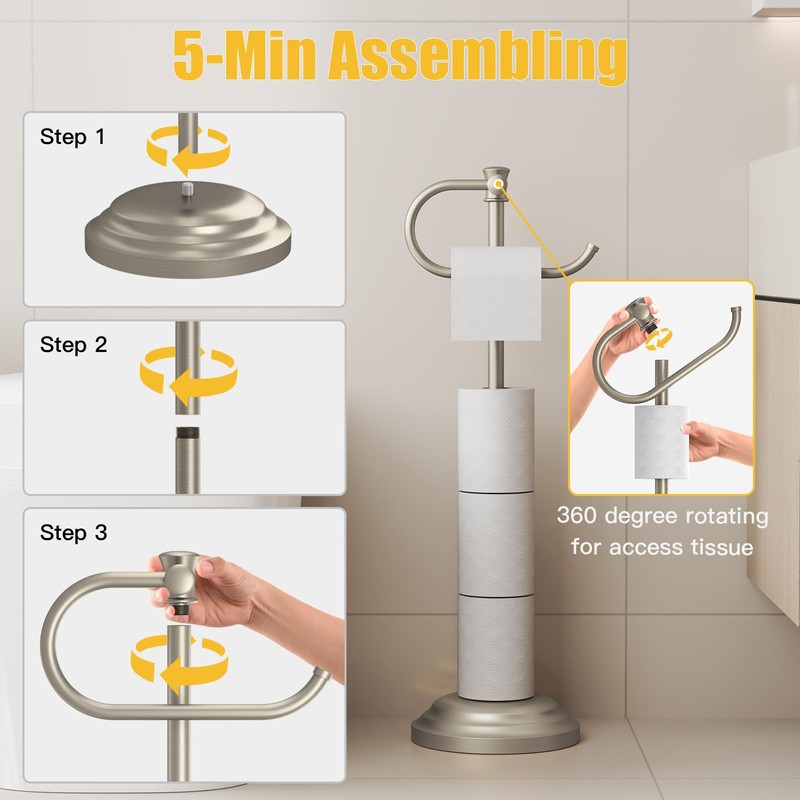 5-Min Assembling

Step 1

Step 2

Step 3

360 degree rotating for access tissue