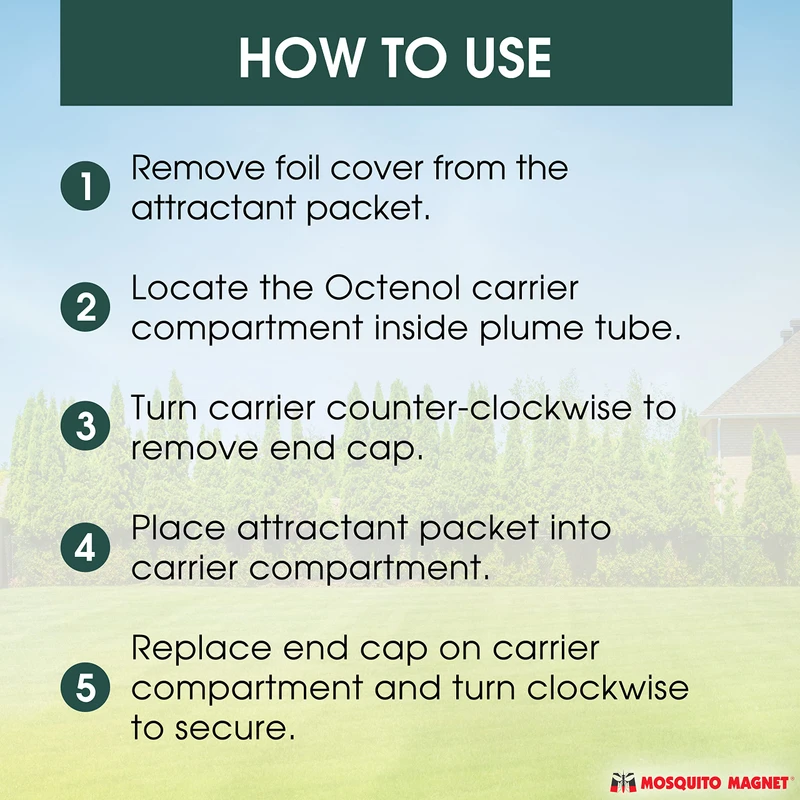 HOW TO USE

1 Remove foil cover from the attractant packet.

2 Locate the Octenol carrier compartment inside plume tube.

3 Turn carrier counter-clockwise to remove end cap.

4 Place attractant packet into carrier compartment.

5 Replace end cap on carrier compartment and turn clockwise to secure.

MOSQUITO MAGNET®