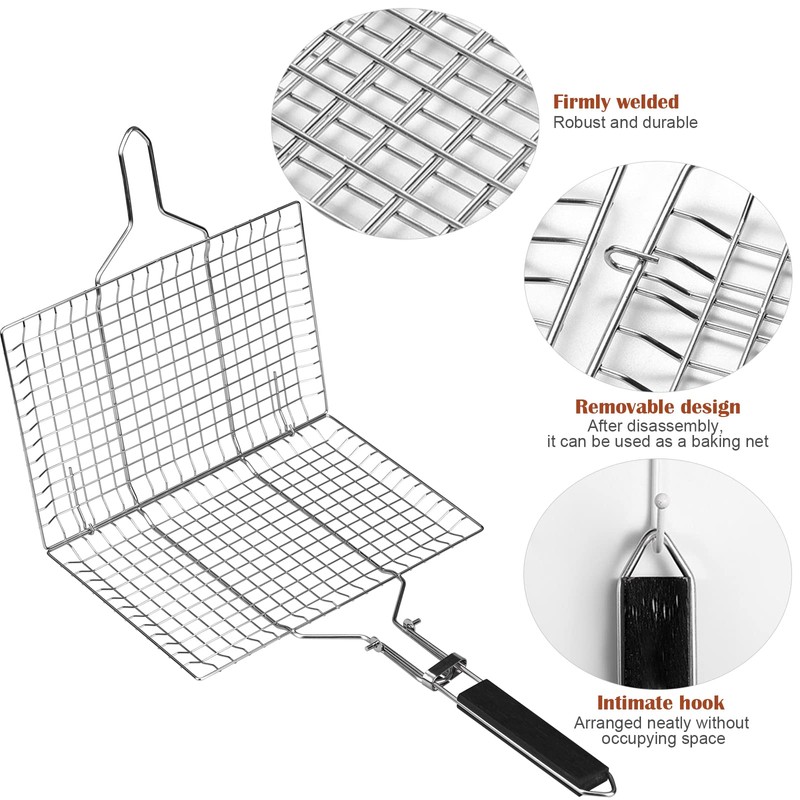 Firmly welded
Robust and durable

Removable design
After disassembly, it can be used as a baking net

Intimate hook
Arranged neatly without occupying space