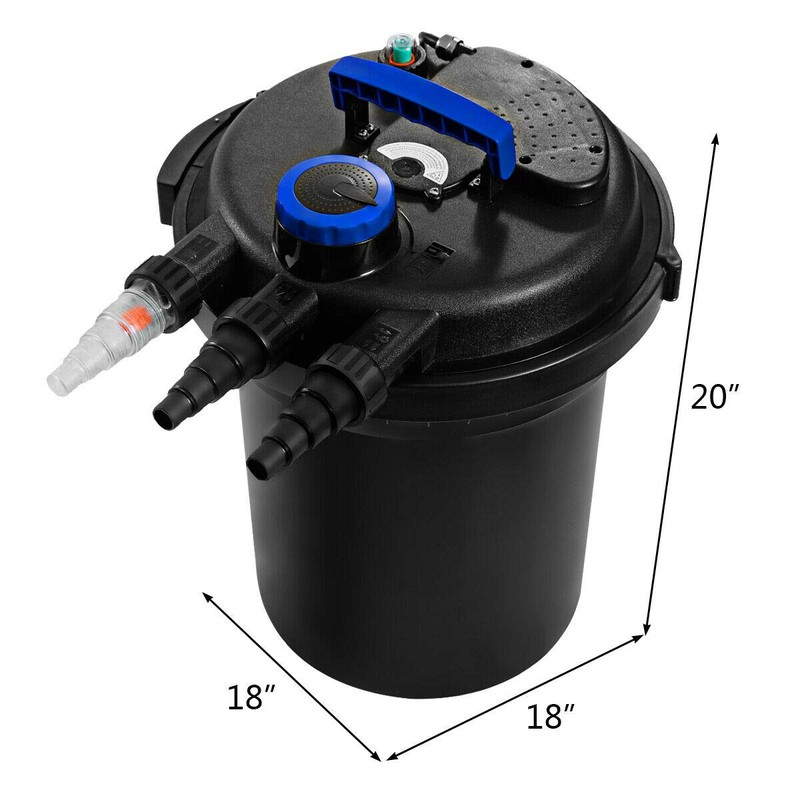 20″

18″

18″