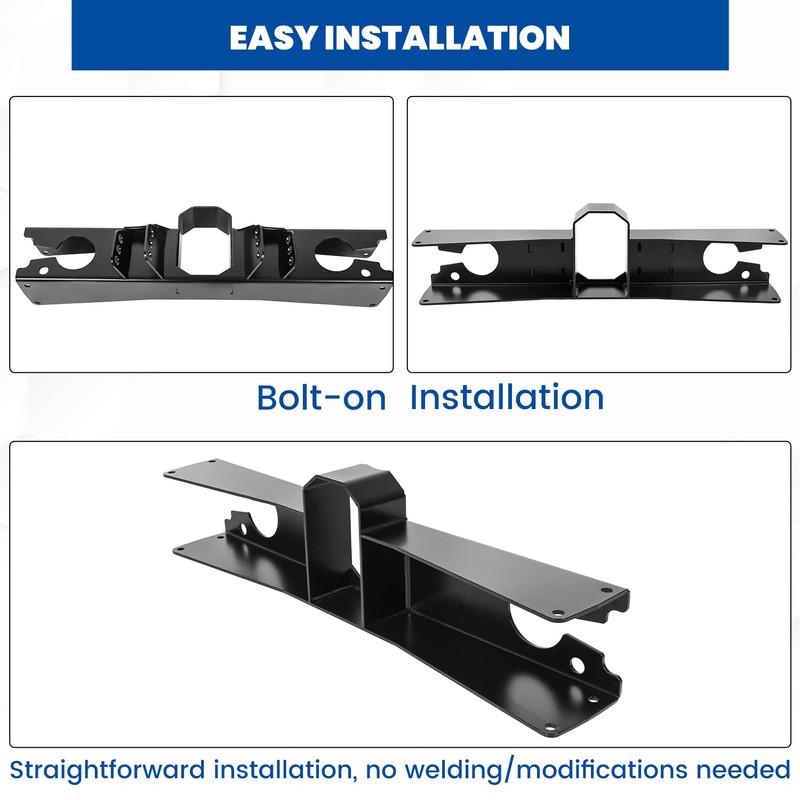 EASY INSTALLATION

Bolt-on Installation

Straightforward installation, no welding/modifications needed