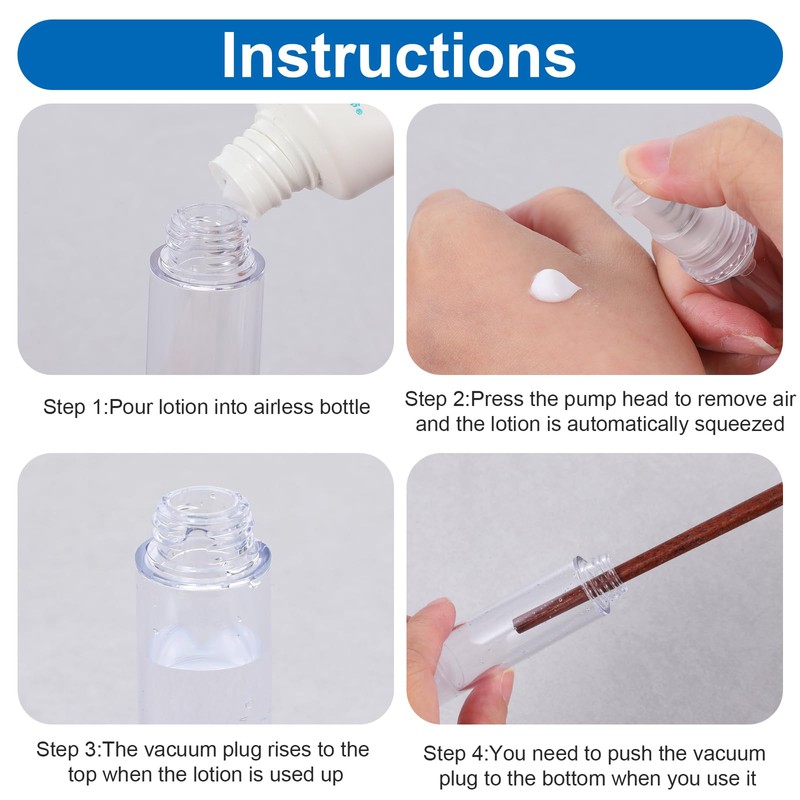 Instructions

Step 1:Pour lotion into airless bottle

Step 2:Press the pump head to remove air and the lotion is automatically squeezed

Step 3:The vacuum plug rises to the top when the lotion is used up

Step 4:You need to push the vacuum plug to the bottom when you use it