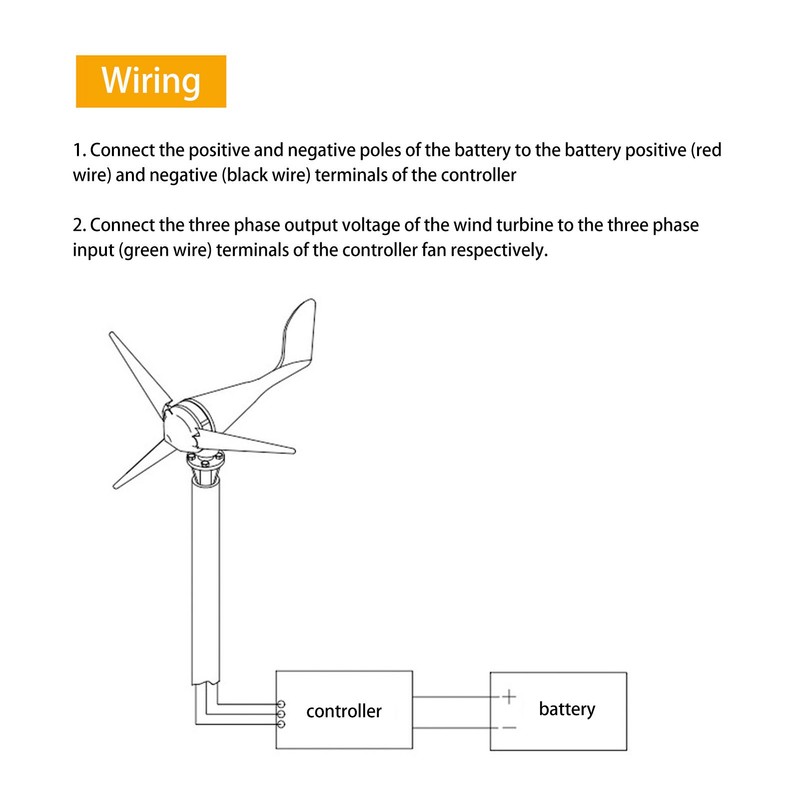 Wiring

1. Connect the positive and negative poles of the battery to the battery positive (red wire) and negative (black wire) terminals of the controller

2. Connect the three phase output voltage of the wind turbine to the three phase input (green wire) terminals of the controller fan respectively.

controller

+
−
battery