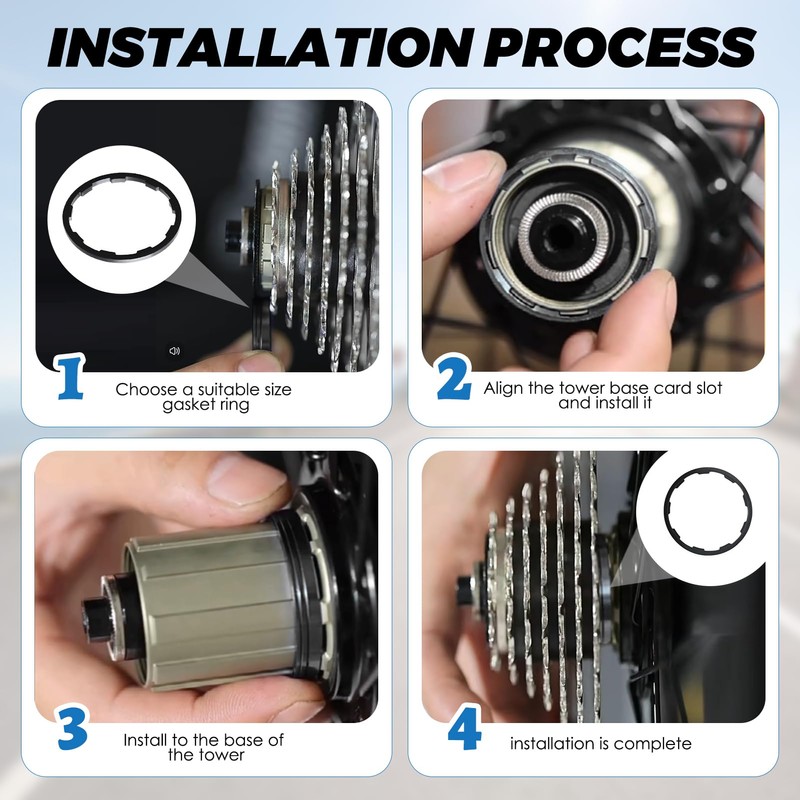 INSTALLATION PROCESS

1
Choose a suitable size gasket ring

2
Align the tower base card slot and install it

3
Install to the base of the tower

4
installation is complete