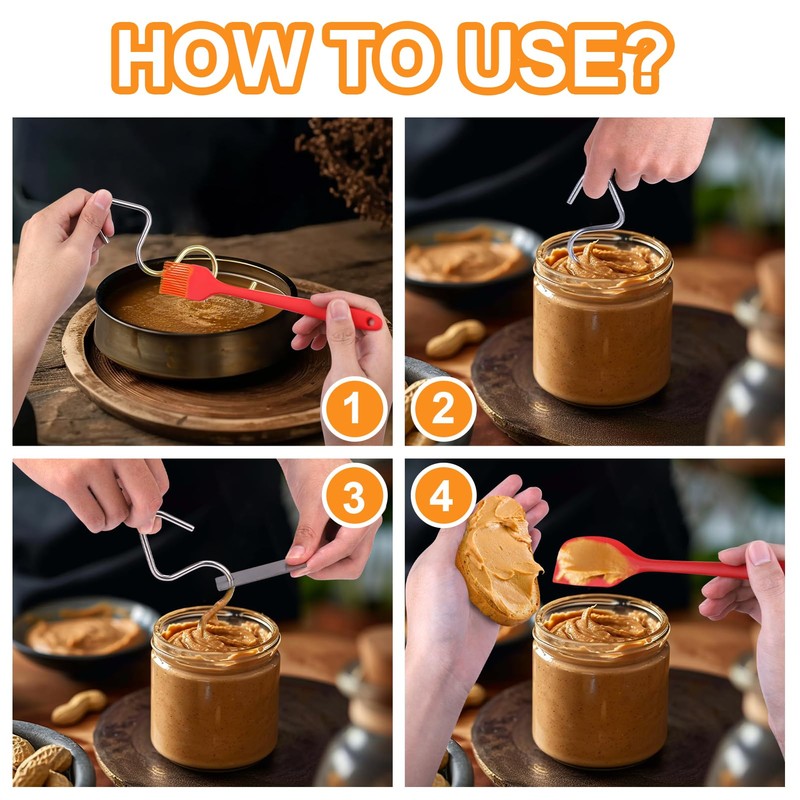 HOW TO USE?

1

2

3

4