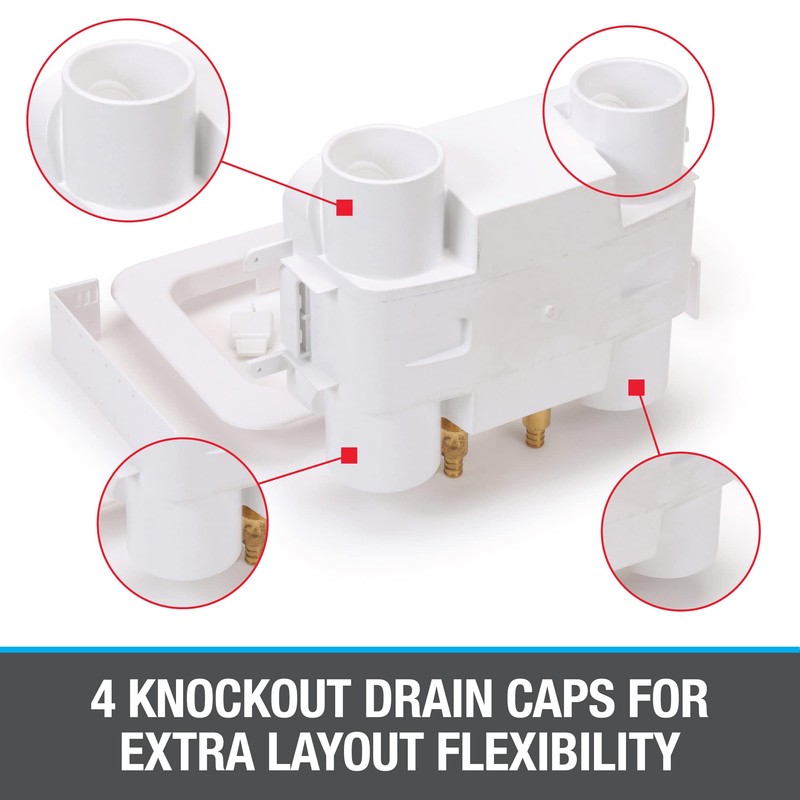 4 KNOCKOUT DRAIN CAPS FOR EXTRA LAYOUT FLEXIBILITY