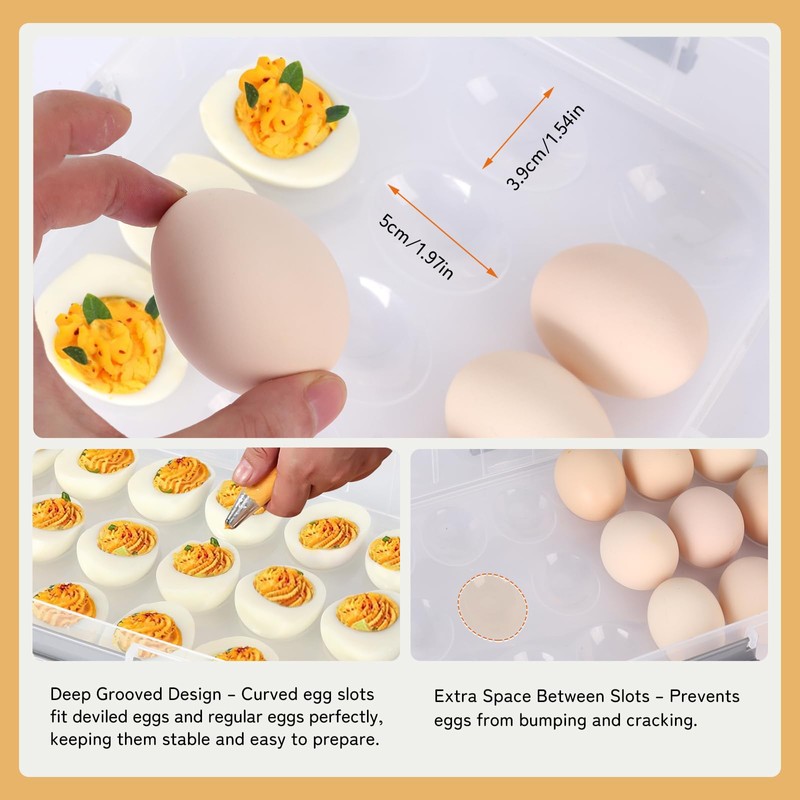 3.9cm/1.54in

5cm/1.97in

Deep Grooved Design – Curved egg slots fit deviled eggs and regular eggs perfectly, keeping them stable and easy to prepare.

Extra Space Between Slots – Prevents eggs from bumping and cracking.