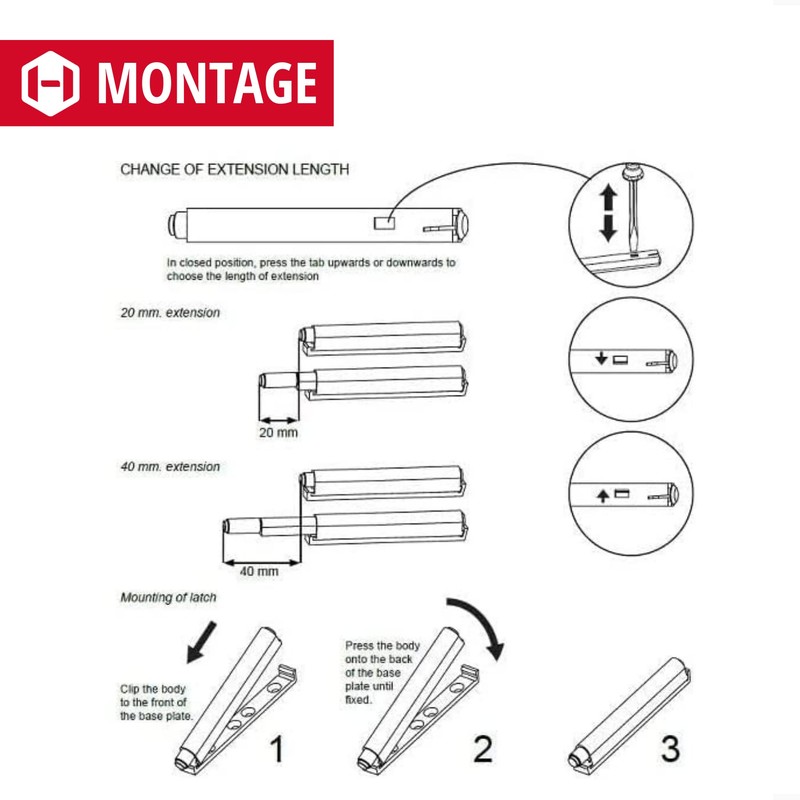 MONTAGE

CHANGE OF EXTENSION LENGTH

In closed position, press the tab upwards or downwards to choose the length of extension

20 mm. extension

20 mm

40 mm. extension

40 mm

Mounting of latch

Clip the body to the front of the base plate.

1

Press the body onto the back of the base plate until fixed.

2

3