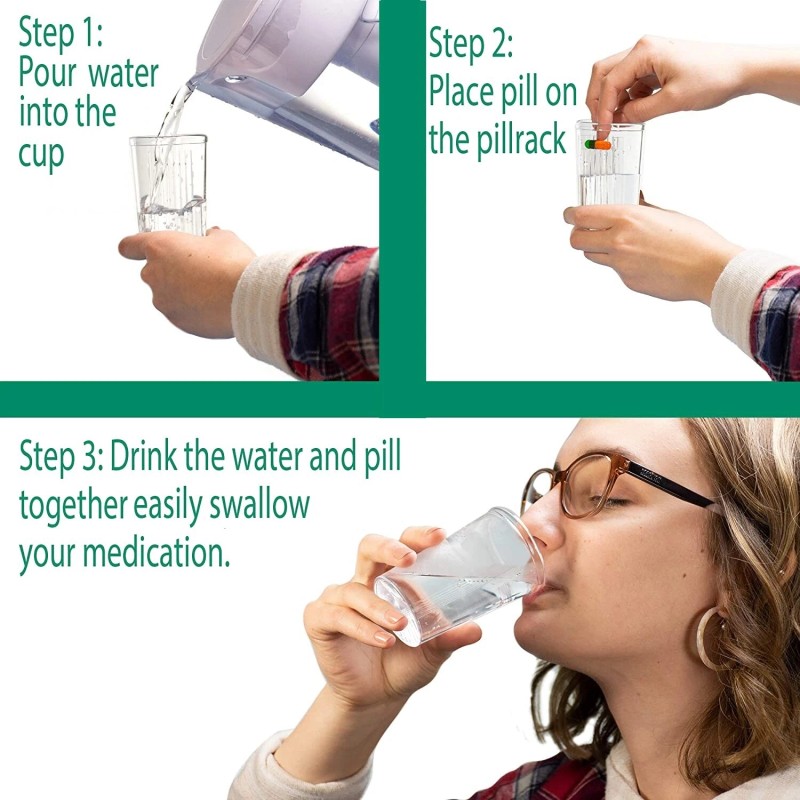 Step 1:
Pour water into the cup

Step 2:
Place pill on the pillrack

Step 3: Drink the water and pill together easily swallow your medication.