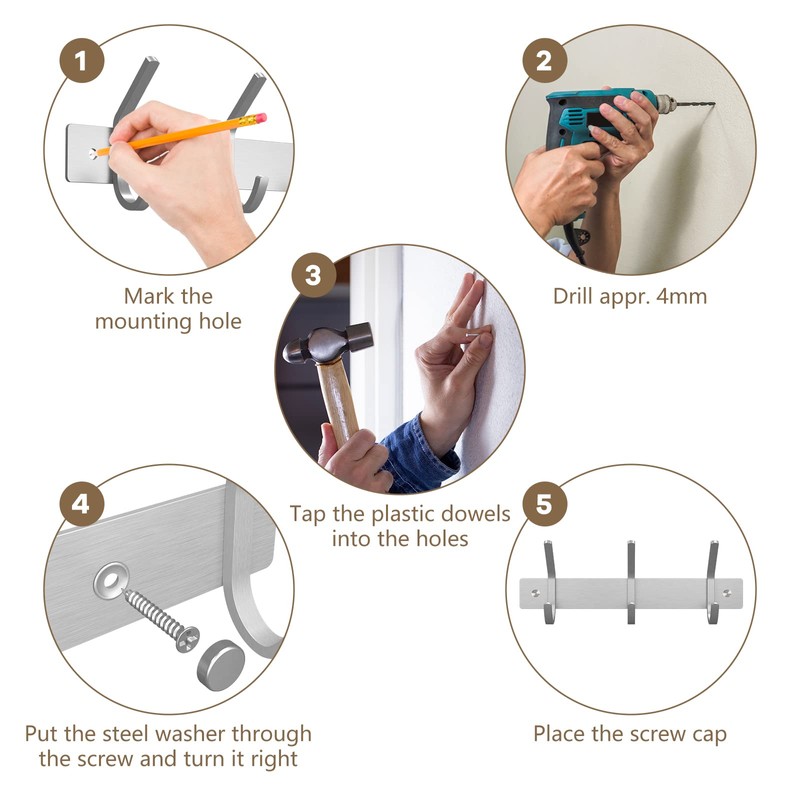 1

Mark the mounting hole

2

Drill appr. 4mm

3

Tap the plastic dowels into the holes

4

Put the steel washer through the screw and turn it right

5

Place the screw cap