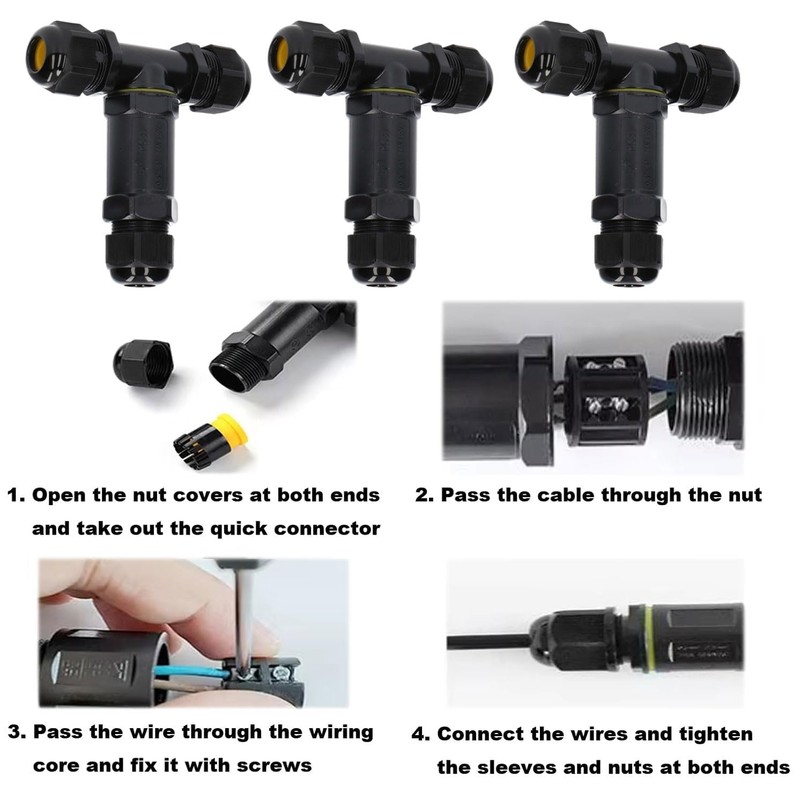 1. Open the nut covers at both ends and take out the quick connector

2. Pass the cable through the nut

3. Pass the wire through the wiring core and fix it with screws

4. Connect the wires and tighten the sleeves and nuts at both ends