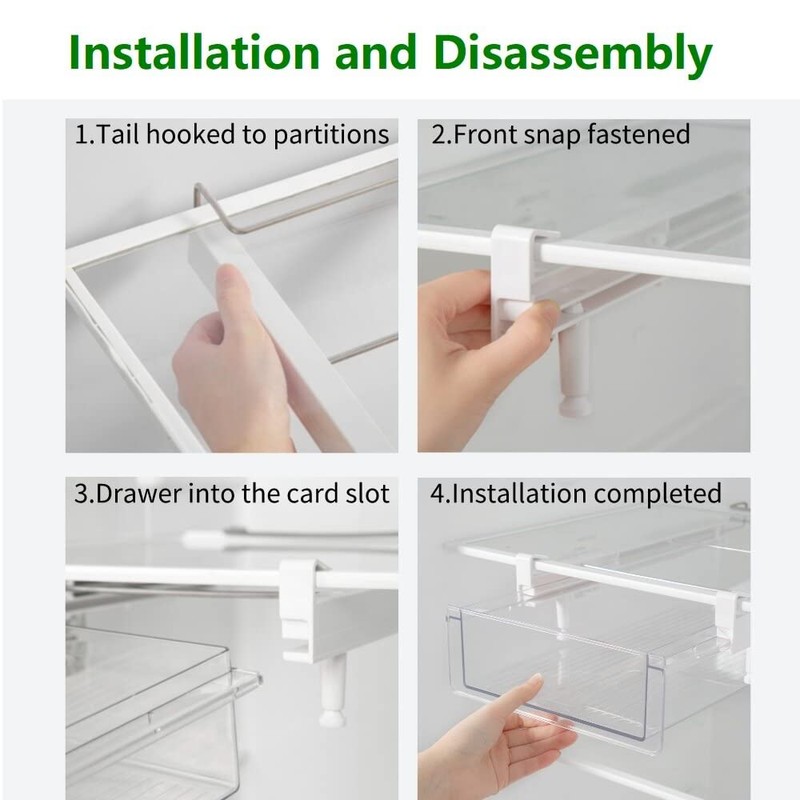 Installation and Disassembly

1.Tail hooked to partitions

2.Front snap fastened

3.Drawer into the card slot

4.Installation completed