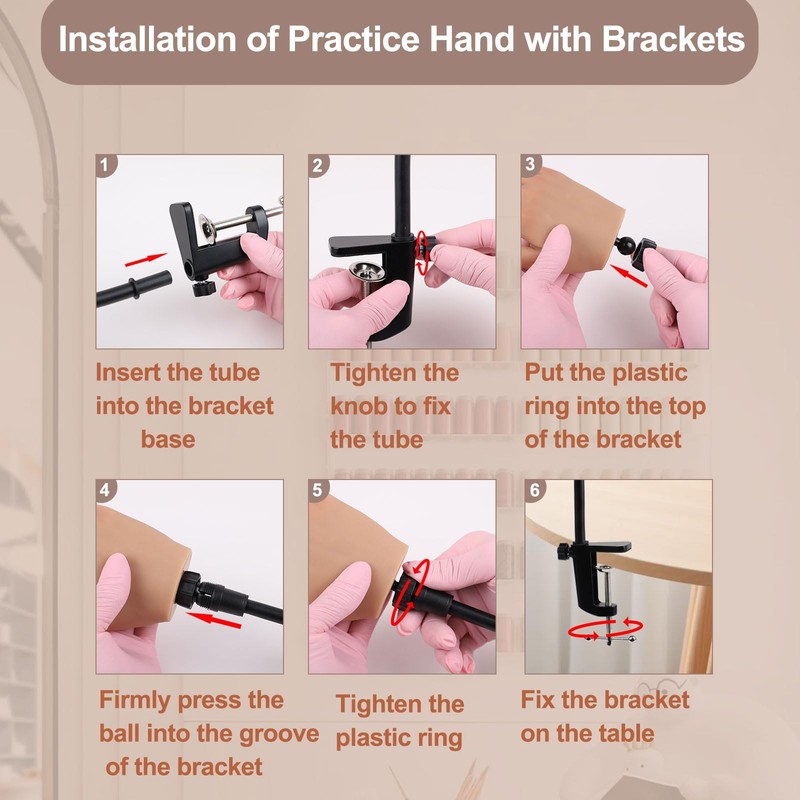 Installation of Practice Hand with Brackets

1

Insert the tube into the bracket base

2

Tighten the knob to fix the tube

3

Put the plastic ring into the top of the bracket

4

Firmly press the ball into the groove of the bracket

5

Tighten the plastic ring

6

Fix the bracket on the table