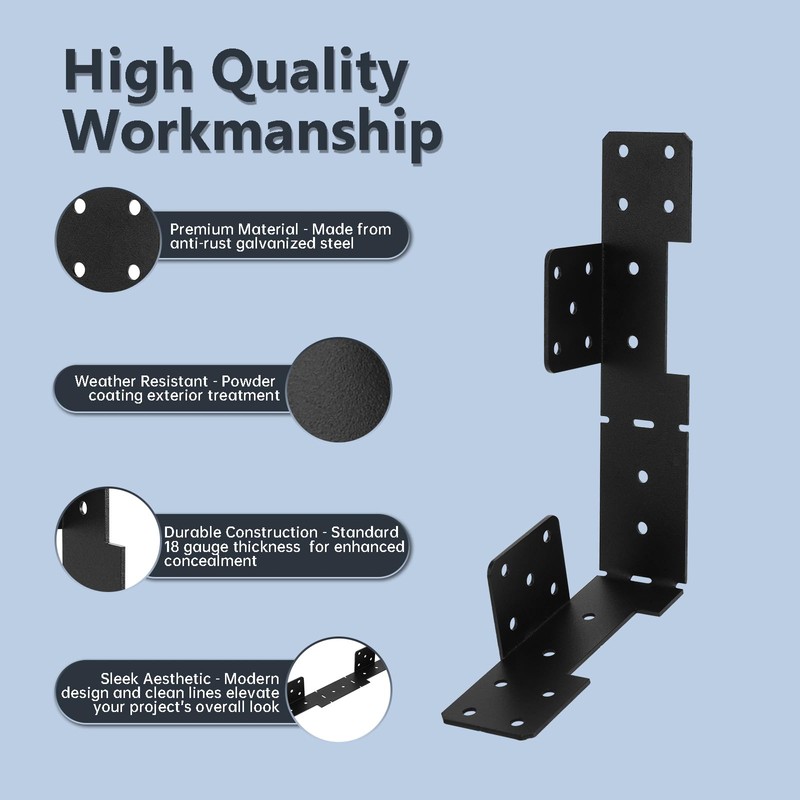 High Quality Workmanship

Premium Material - Made from anti-rust galvanized steel

Weather Resistant - Powder coating exterior treatment

Durable Construction - Standard 18 gauge thickness for enhanced concealment

Sleek Aesthetic - Modern design and clean lines elevate your project's overall look