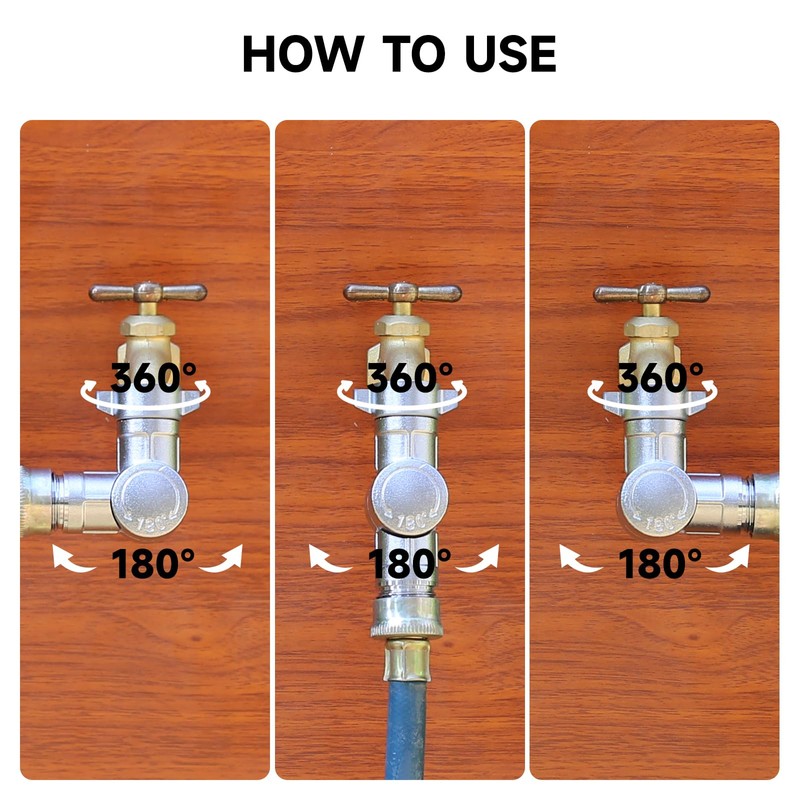 HOW TO USE

360°

180°

180°

360°

180°

180°

360°

180°

180°