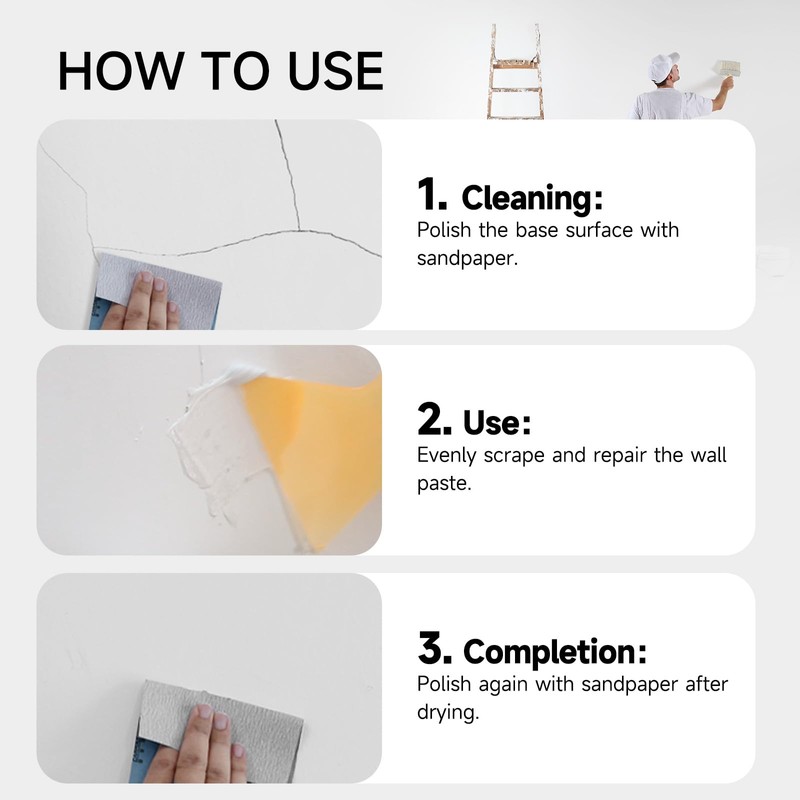 HOW TO USE

1. Cleaning:
Polish the base surface with sandpaper.

2. Use:
Evenly scrape and repair the wall paste.

3. Completion:
Polish again with sandpaper after drying.