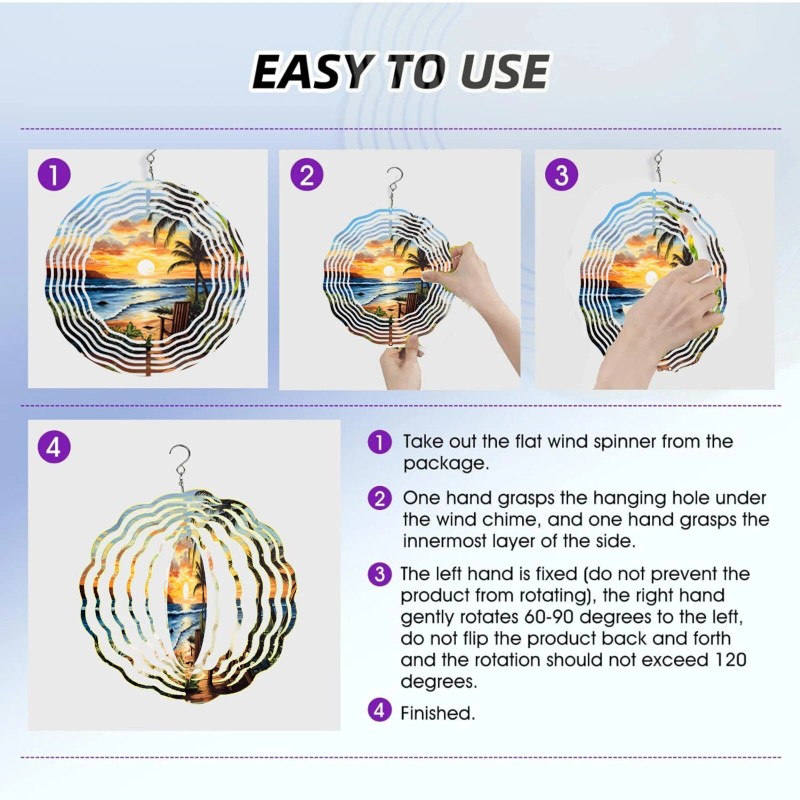 EASY TO USE

1

2

3

4

1 Take out the flat wind spinner from the package.

2 One hand grasps the hanging hole under the wind chime, and one hand grasps the innermost layer of the side.

3 The left hand is fixed (do not prevent the product from rotating), the right hand gently rotates 60-90 degrees to the left, do not flip the product back and forth and the rotation should not exceed 120 degrees.

4 Finished.