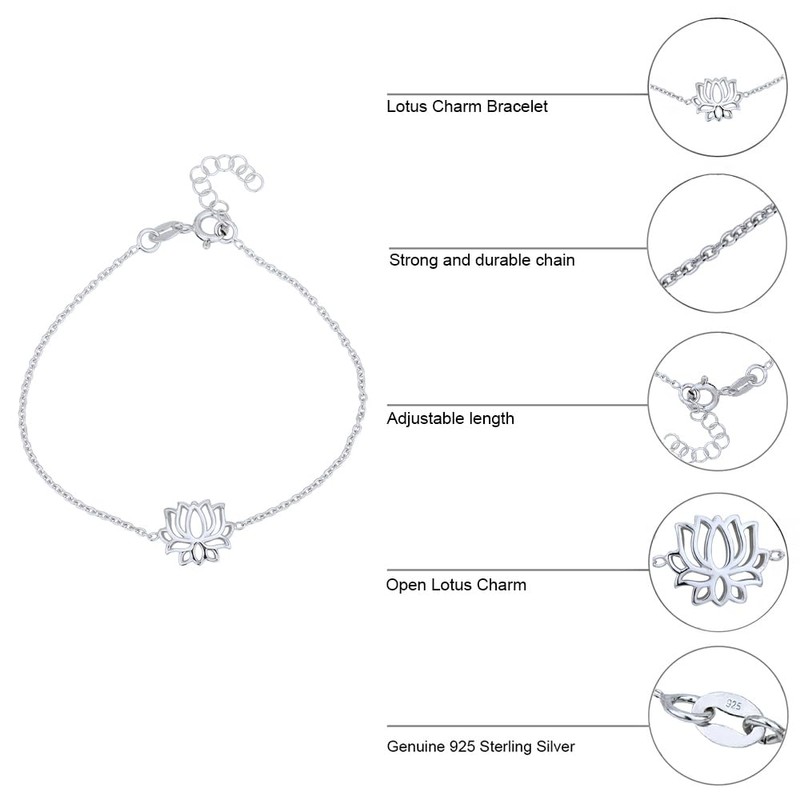 Lotus Charm Bracelet

Strong and durable chain

Adjustable length

Open Lotus Charm

Genuine 925 Sterling Silver

925