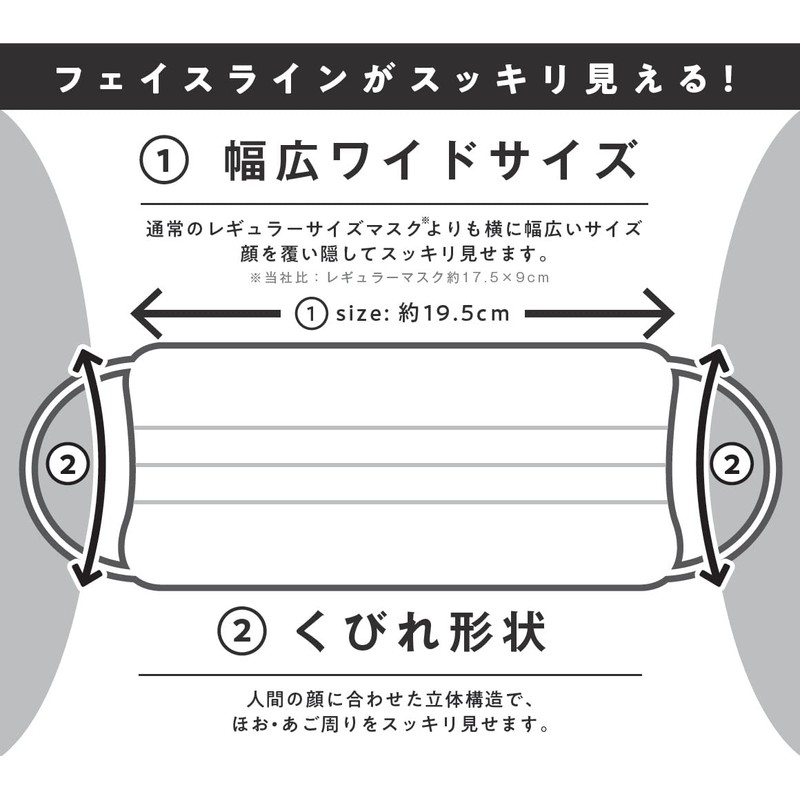 フェイスラインがスッキリ見える！

① 幅広ワイドサイズ

通常のレギュラーサイズマスク※よりも横に幅広いサイズ
顔を覆い隠してスッキリ見せます。
※当社比：レギュラーマスク約17.5×9cm

① size: 約19.5cm

②

②

② くびれ形状

人間の顔に合わせた立体構造で、
ほお・あご周りをスッキリ見せます。