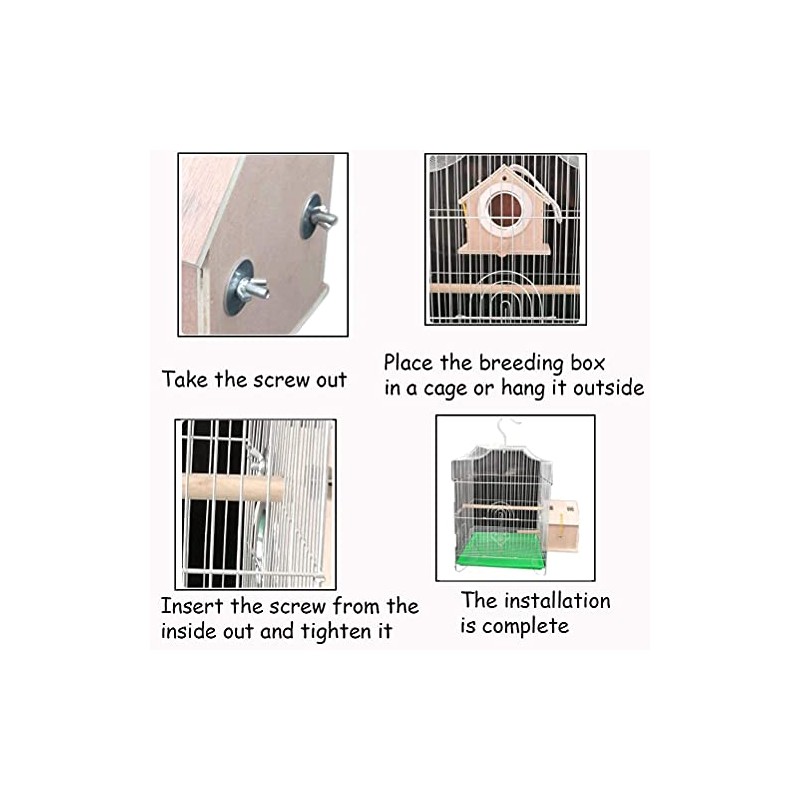 Take the screw out

Place the breeding box in a cage or hang it outside

Insert the screw from the inside out and tighten it

The installation is complete