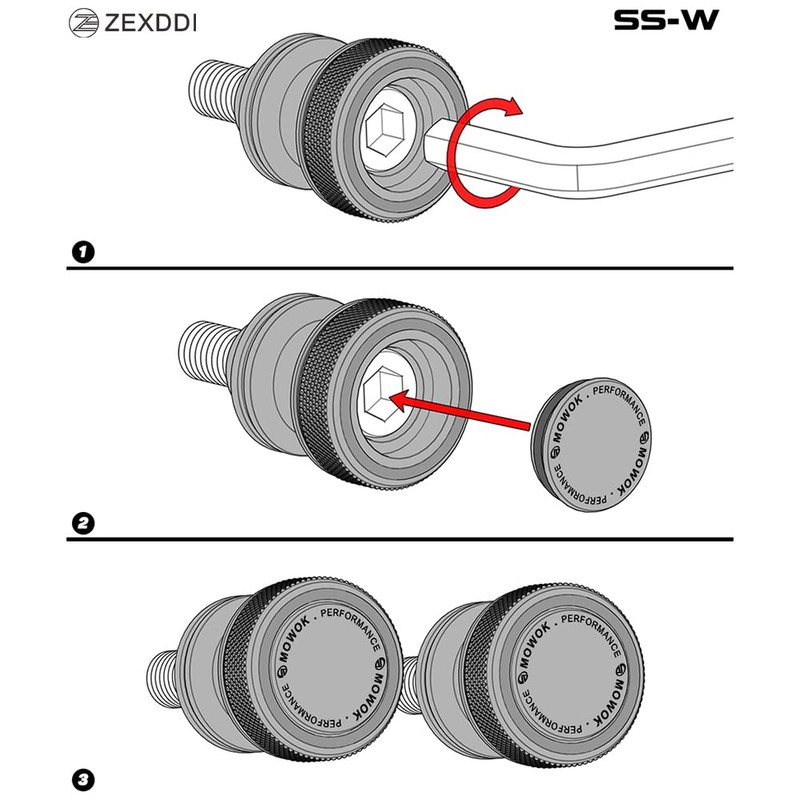 ZEXDDI

SS-W

1

MOWOK . PERFORMANCE
MOWOK . PERFORMANCE

2

MOWOK . PERFORMANCE
MOWOK . PERFORMANCE

MOWOK . PERFORMANCE
MOWOK . PERFORMANCE

3