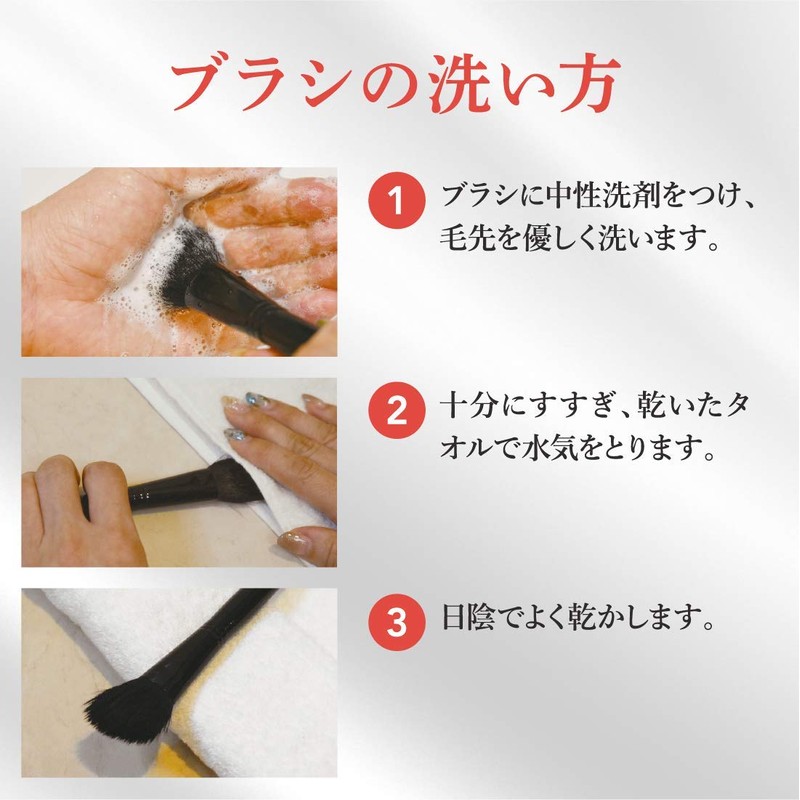 ブラシの洗い方

1 ブラシに中性洗剤をつけ、毛先を優しく洗います。

2 十分にすすぎ、乾いたタオルで水気をとります。

3 日陰でよく乾かします。