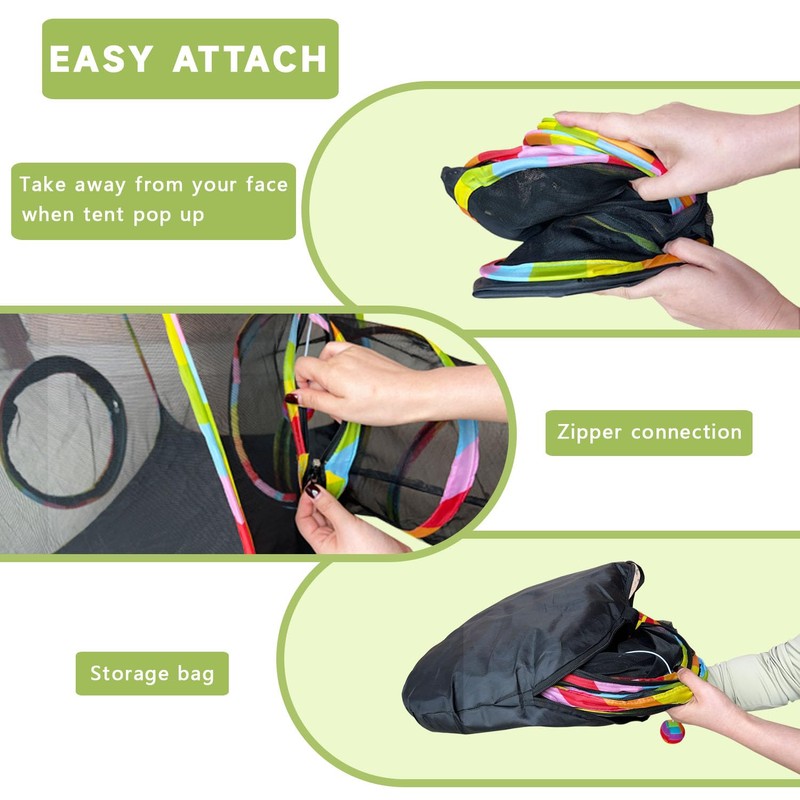 EASY ATTACH

Take away from your face when tent pop up

Zipper connection

Storage bag