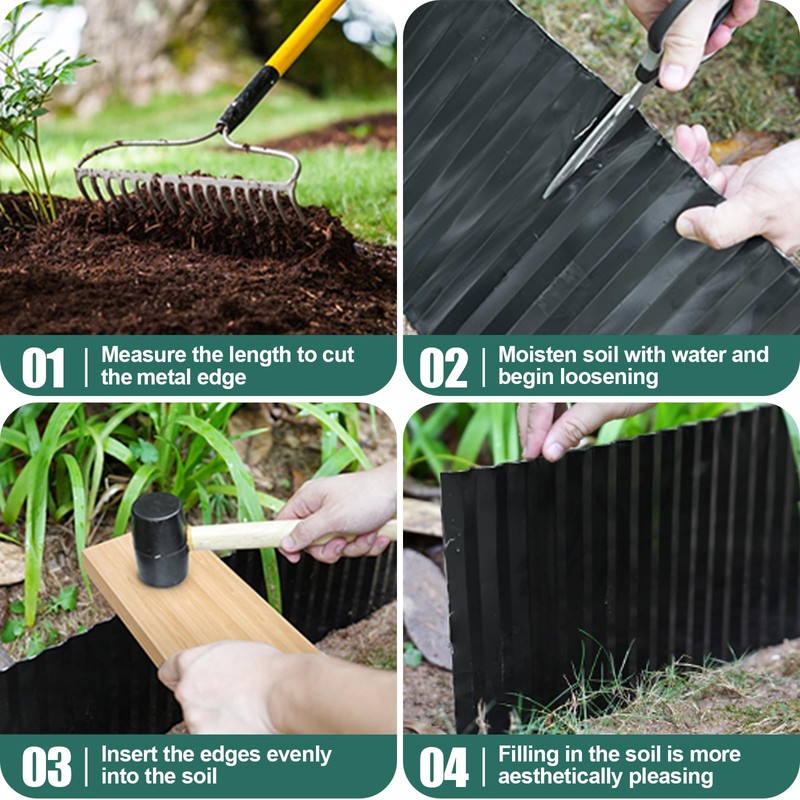 01 | Measure the length to cut the metal edge

02 | Moisten soil with water and begin loosening

03 | Insert the edges evenly into the soil

04 | Filling in the soil is more aesthetically pleasing