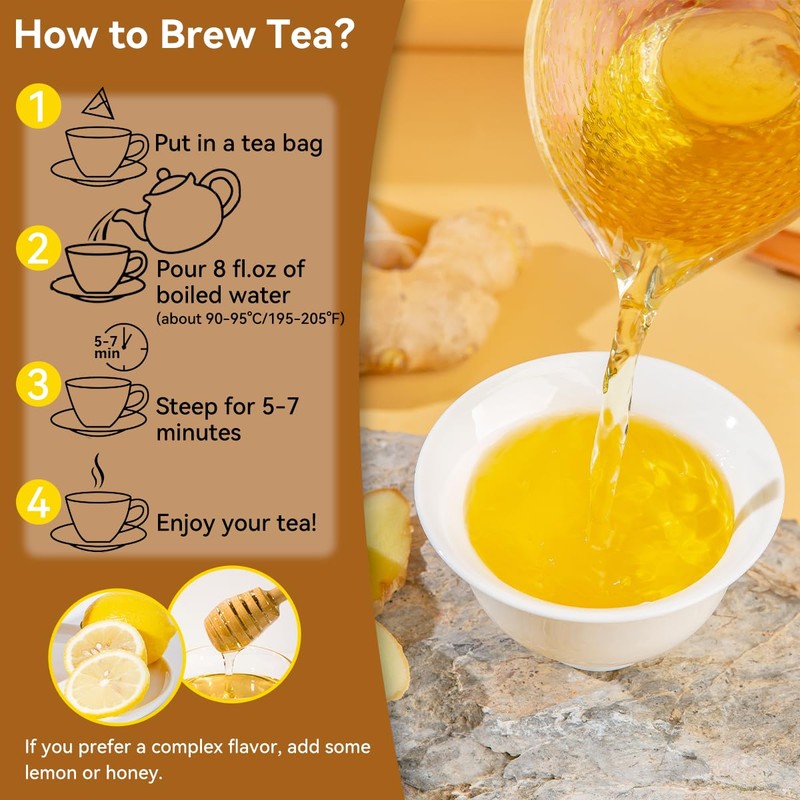 How to Brew Tea?

1 Put in a tea bag

2 Pour 8 fl.oz of boiled water
(about 90-95°C/195-205°F)

5-7 min

3 Steep for 5-7 minutes

4 Enjoy your tea!

If you prefer a complex flavor, add some lemon or honey.