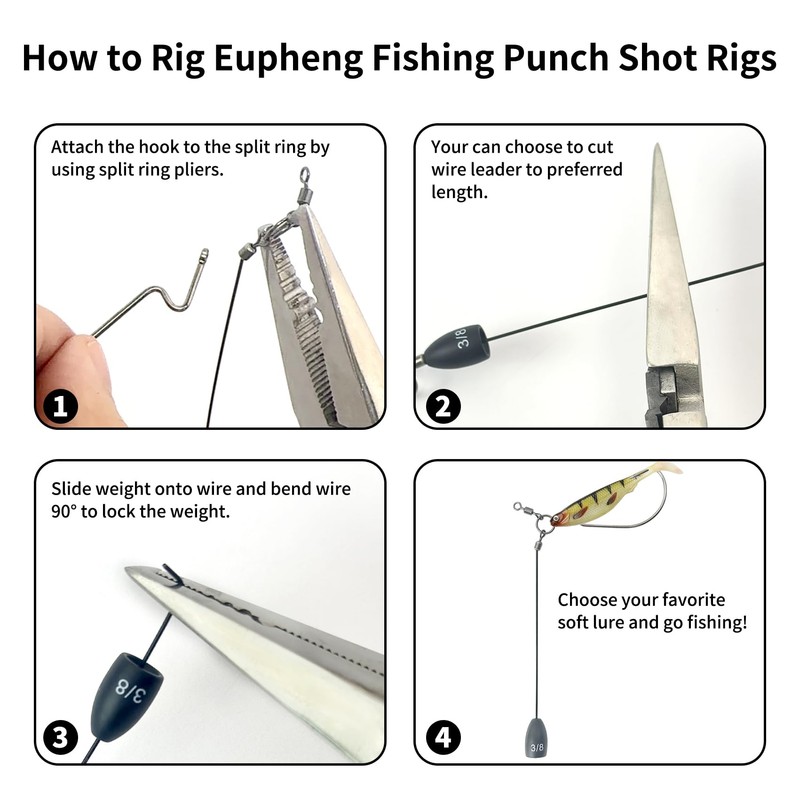 How to Rig Eupheng Fishing Punch Shot Rigs

Attach the hook to the split ring by using split ring pliers.

1

Your can choose to cut wire leader to preferred length.

3/8

2

Slide weight onto wire and bend wire 90° to lock the weight.

3/8

3

Choose your favorite soft lure and go fishing!

3/8

4