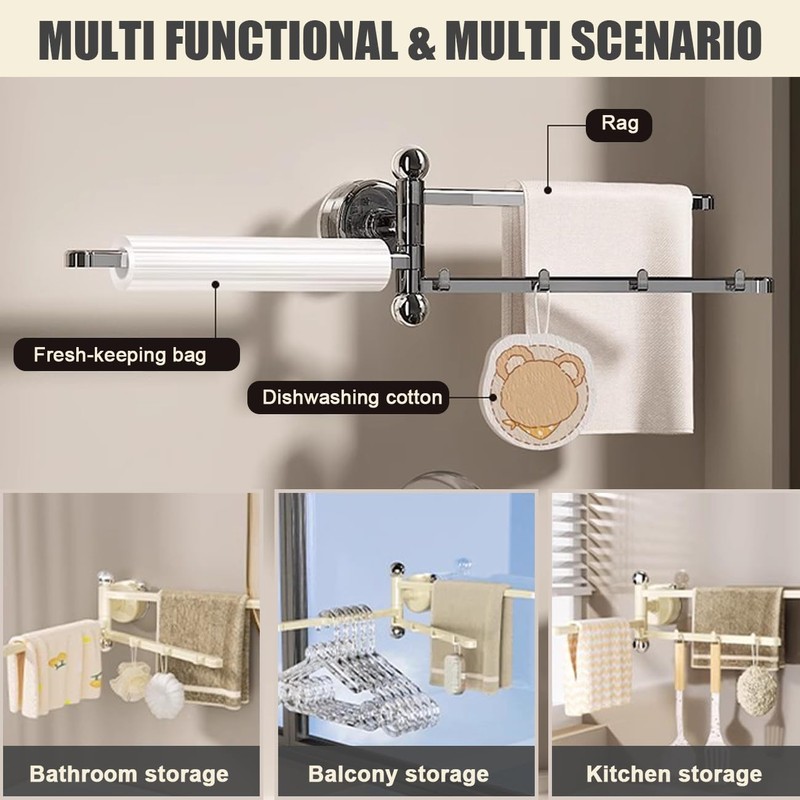 MULTI FUNCTIONAL & MULTI SCENARIO

Rag

Fresh-keeping bag

Dishwashing cotton

Bathroom storage

Balcony storage

Kitchen storage