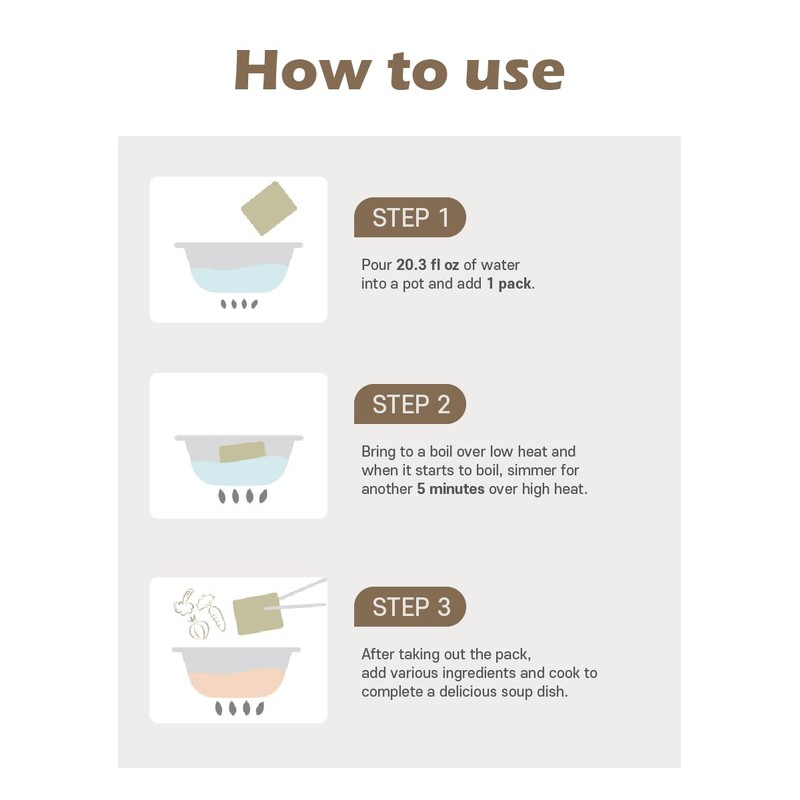 How to use

STEP 1

Pour 20.3 fl oz of water into a pot and add 1 pack.

STEP 2

Bring to a boil over low heat and when it starts to boil, simmer for another 5 minutes over high heat.

STEP 3

After taking out the pack, add various ingredients and cook to complete a delicious soup dish.