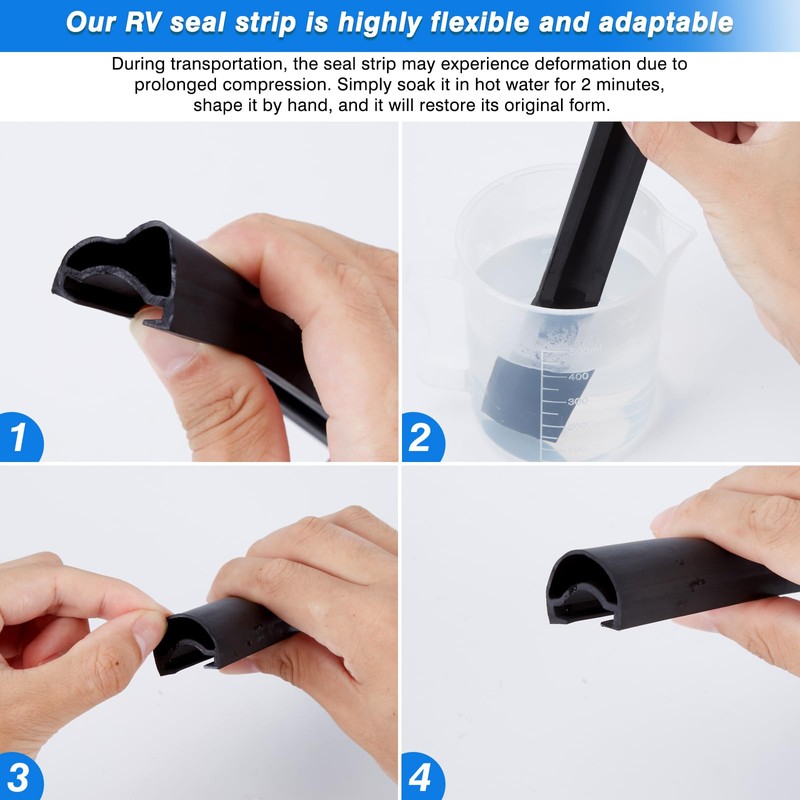 Our RV seal strip is highly flexible and adaptable

During transportation, the seal strip may experience deformation due to prolonged compression. Simply soak it in hot water for 2 minutes, shape it by hand, and it will restore its original form.

1

500ml
400
300
200

2

3

4