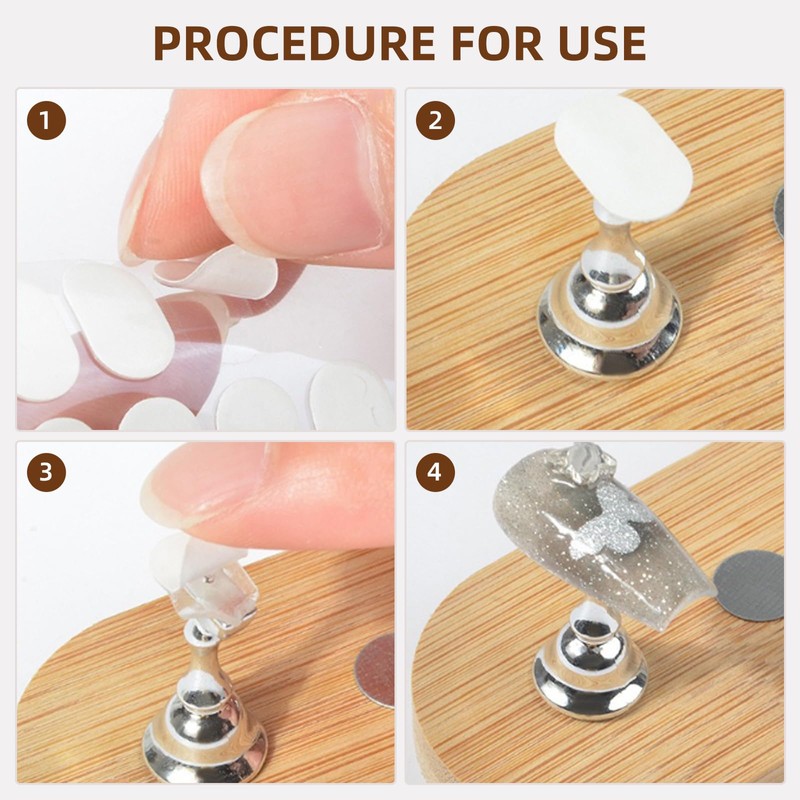 PROCEDURE FOR USE

1

2

3

4