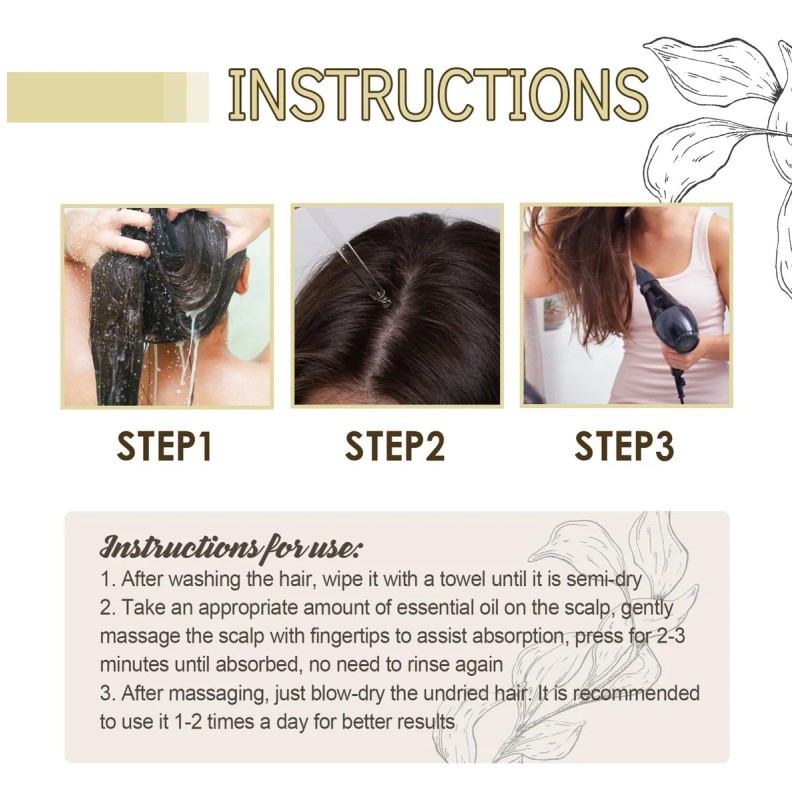 INSTRUCTIONS

STEP1

STEP2

STEP3

Instructions for use:
1. After washing the hair, wipe it with a towel until it is semi-dry
2. Take an appropriate amount of essential oil on the scalp, gently massage the scalp with fingertips to assist absorption, press for 2-3 minutes until absorbed, no need to rinse again
3. After massaging, just blow-dry the undried hair. It is recommended to use it 1-2 times a day for better results