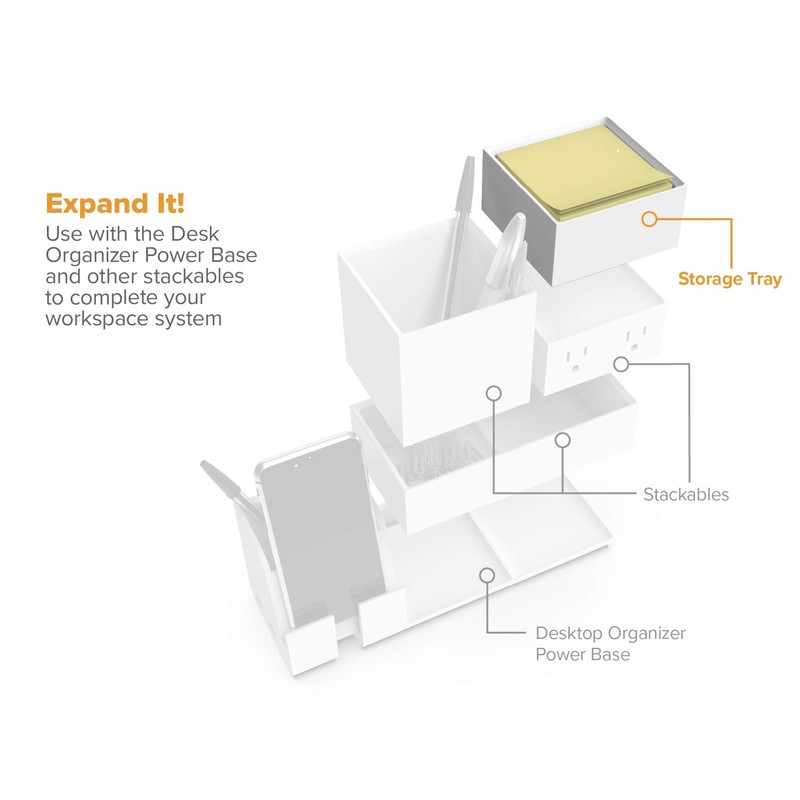 Expand It!

Use with the Desk Organizer Power Base and other stackables to complete your workspace system

Storage Tray

Stackables

Desktop Organizer Power Base