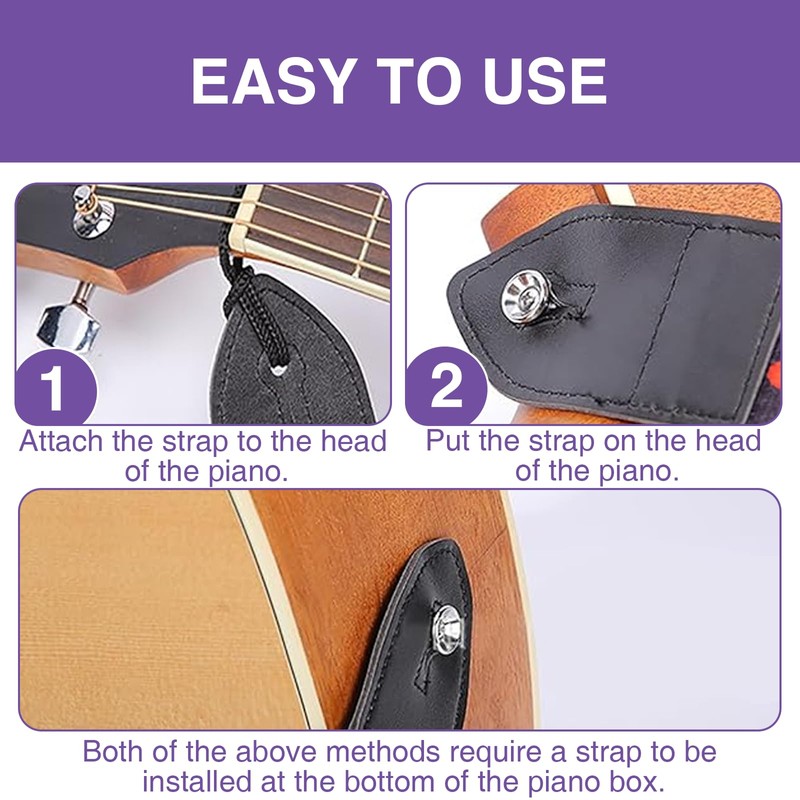 EASY TO USE

1

Attach the strap to the head of the piano.

2

Put the strap on the head of the piano.

Both of the above methods require a strap to be installed at the bottom of the piano box.