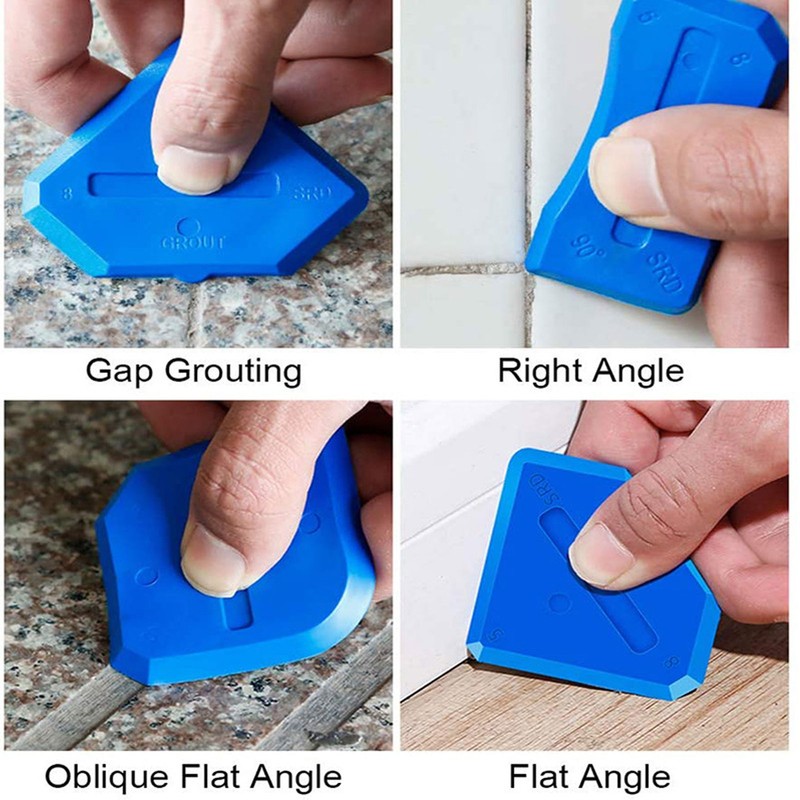 8
SRD
GROUT

Gap Grouting

6
8
90°
SRD

Right Angle

Oblique Flat Angle

SRD
5
8

Flat Angle