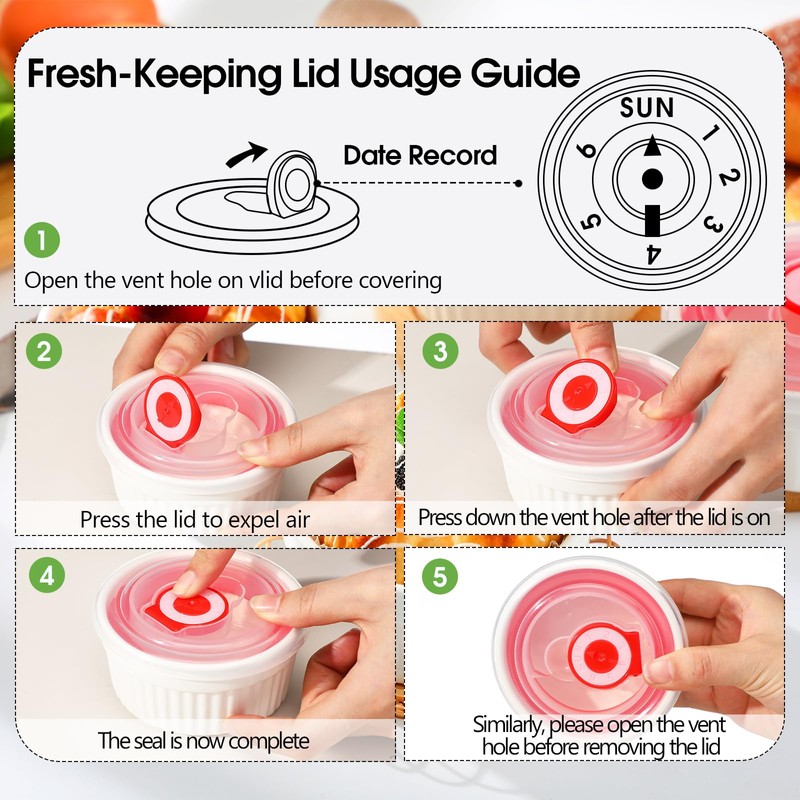 Fresh-Keeping Lid Usage Guide

Date Record

SUN
1
2
3
4
5
6

1
Open the vent hole on vlid before covering

2
Press the lid to expel air

3
Press down the vent hole after the lid is on

4
The seal is now complete

5
Similarly, please open the vent hole before removing the lid