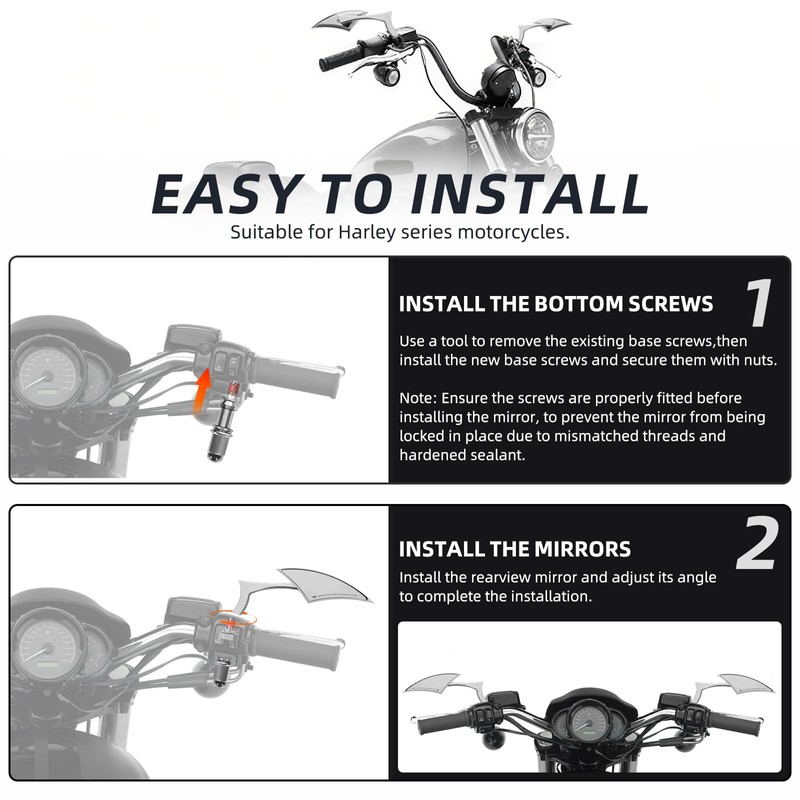 EASY TO INSTALL

Suitable for Harley series motorcycles.

INSTALL THE BOTTOM SCREWS

1

Use a tool to remove the existing base screws,then install the new base screws and secure them with nuts.

Note: Ensure the screws are properly fitted before installing the mirror, to prevent the mirror from being locked in place due to mismatched threads and hardened sealant.

INSTALL THE MIRRORS

2

Install the rearview mirror and adjust its angle to complete the installation.