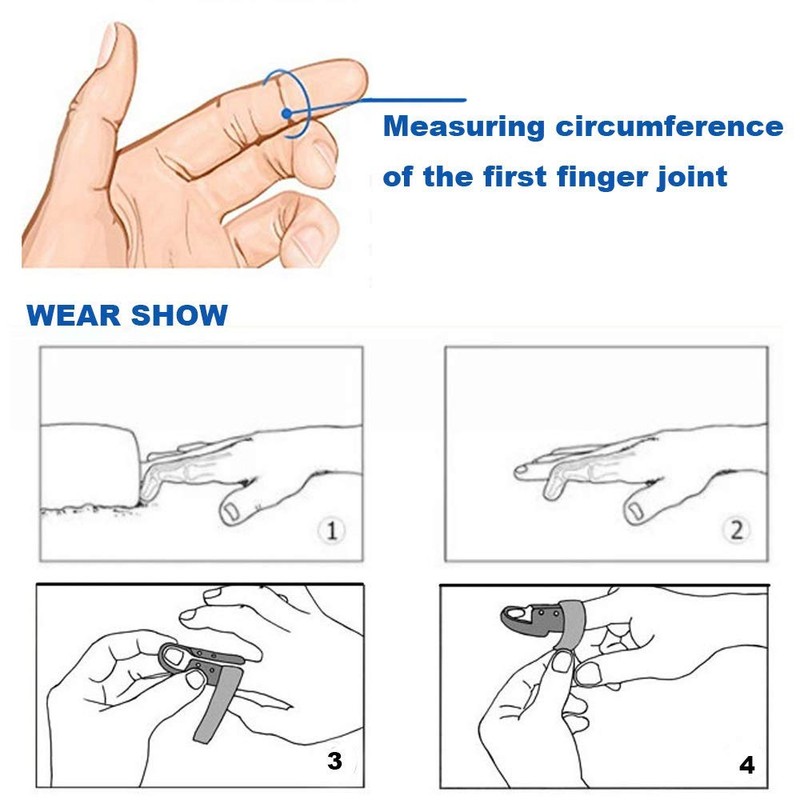 Measuring circumference of the first finger joint

WEAR SHOW

1

2

3

4