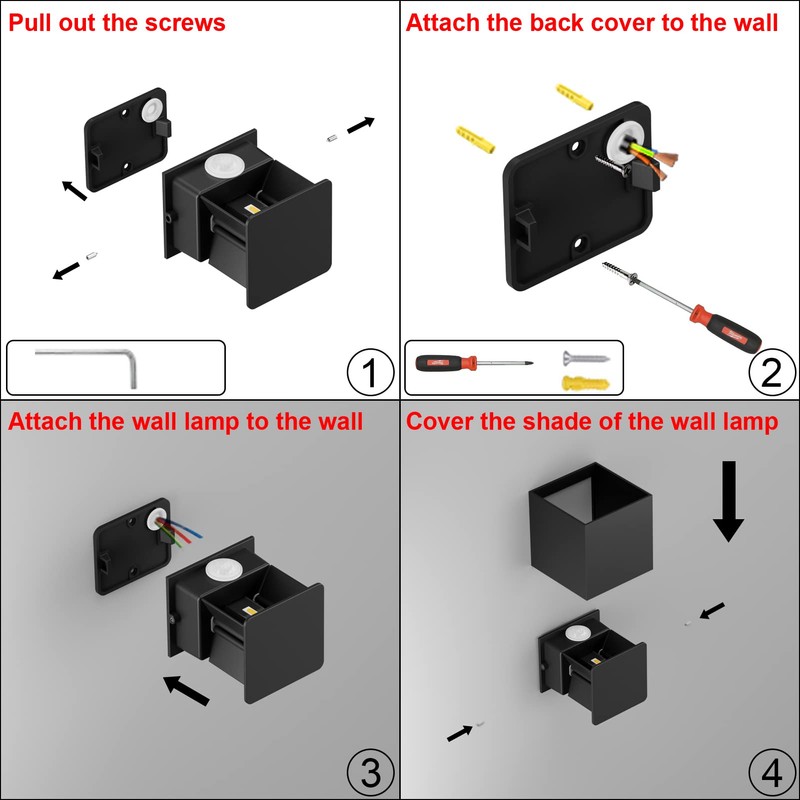 Pull out the screws

1

Attach the back cover to the wall

2

Attach the wall lamp to the wall

3

Cover the shade of the wall lamp

4