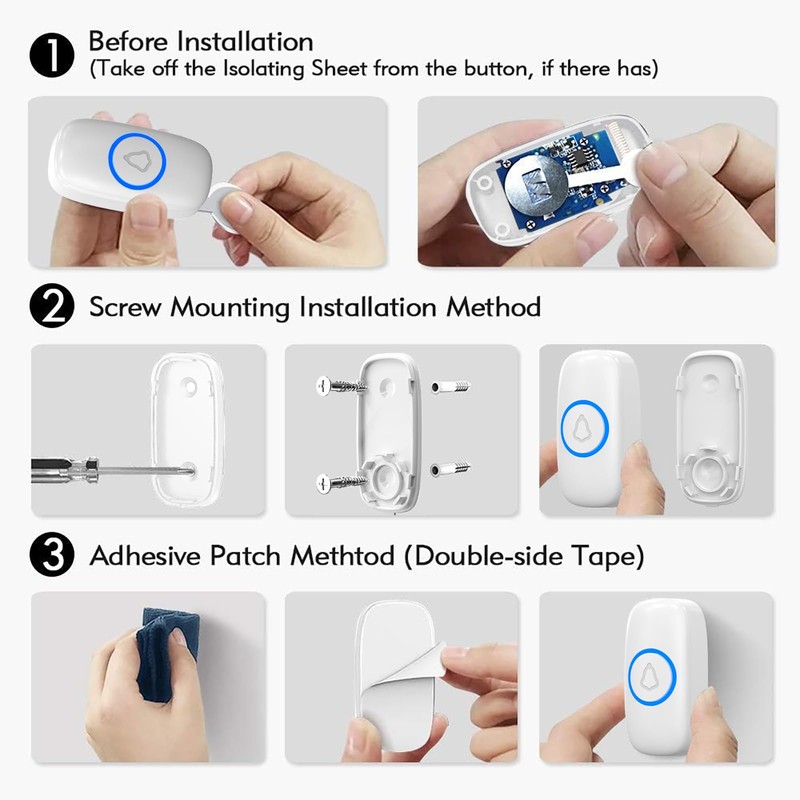 1 Before Installation
(Take off the Isolating Sheet from the button, if there has)

2 Screw Mounting Installation Method

3 Adhesive Patch Methtod (Double-side Tape)