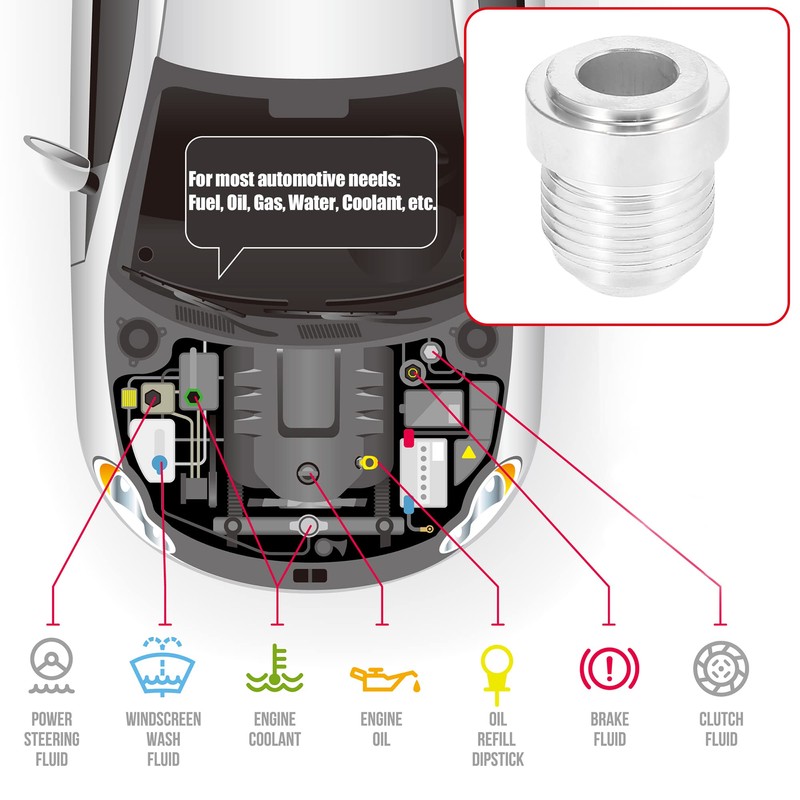 For most automotive needs:
Fuel, Oil, Gas, Water, Coolant, etc.

POWER STEERING FLUID

WINDSCREEN WASH FLUID

ENGINE COOLANT

ENGINE OIL

OIL REFILL DIPSTICK

BRAKE FLUID

CLUTCH FLUID