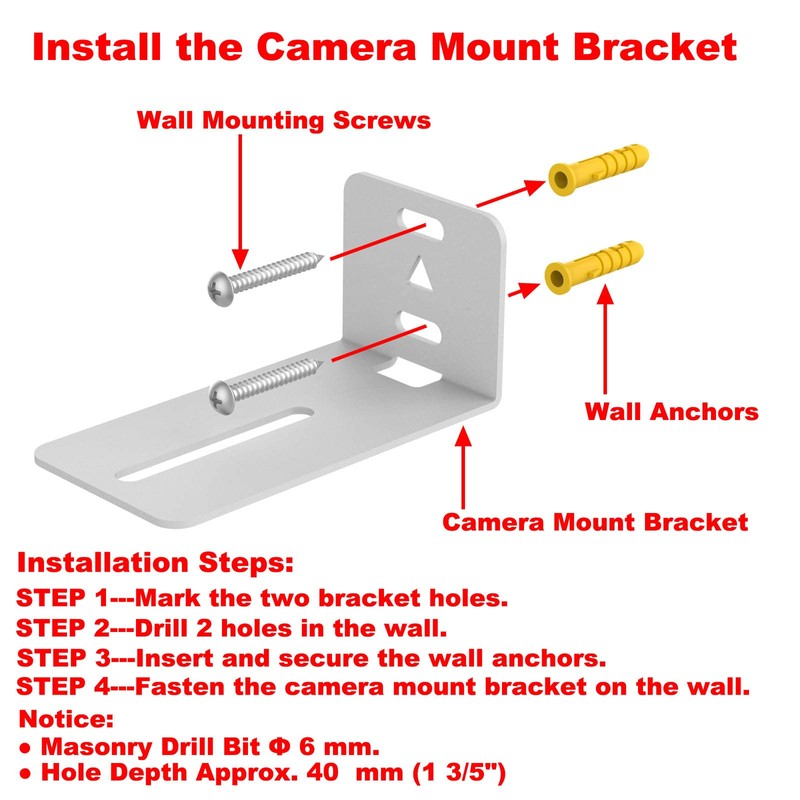 Install the Camera Mount Bracket

Wall Mounting Screws

Wall Anchors

Camera Mount Bracket

Installation Steps:
STEP 1---Mark the two bracket holes.
STEP 2---Drill 2 holes in the wall.
STEP 3---Insert and secure the wall anchors.
STEP 4---Fasten the camera mount bracket on the wall.

Notice:
● Masonry Drill Bit Φ 6 mm.
● Hole Depth Approx. 40 mm (1 3/5")