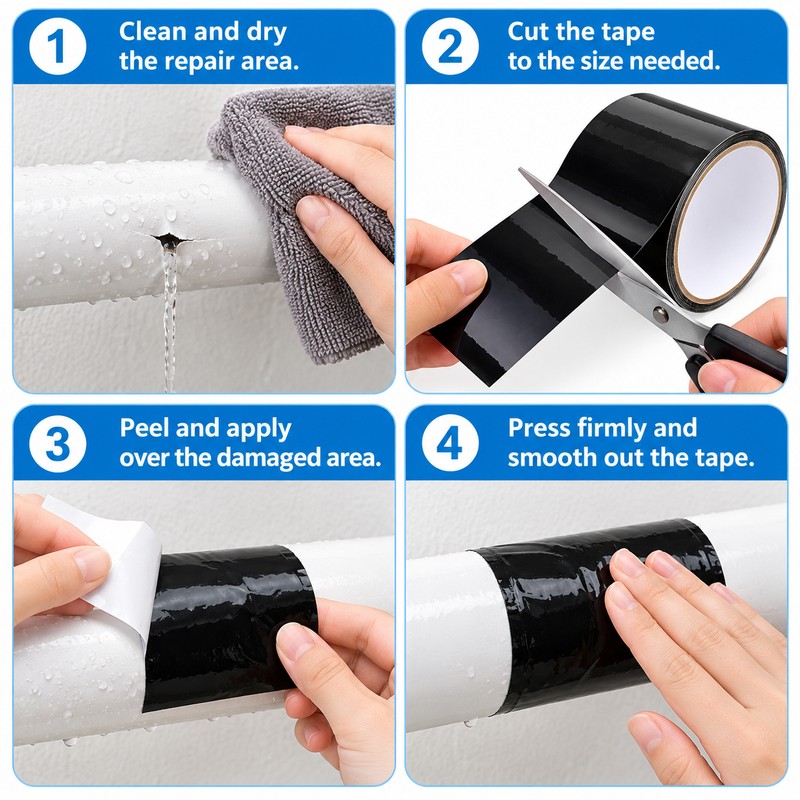 1 Clean and dry the repair area.

2 Cut the tape to the size needed.

3 Peel and apply over the damaged area.

4 Press firmly and smooth out the tape.